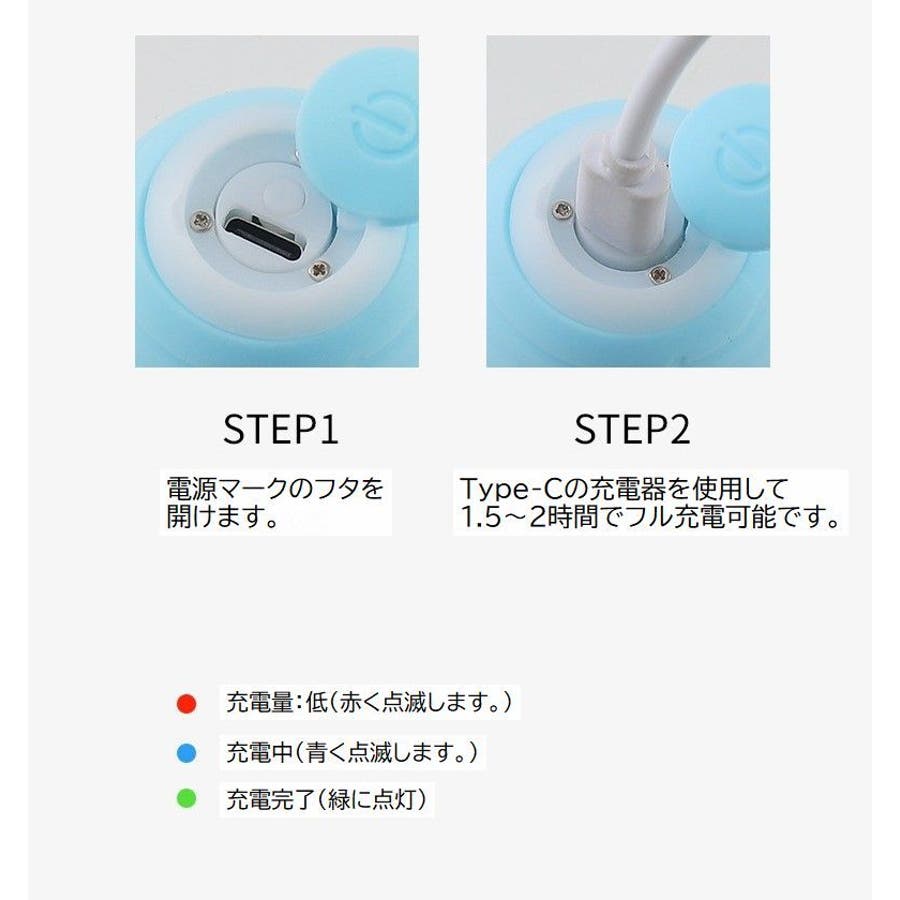 STEP1

電源マークのフタを開けます。

STEP2

Type-Cの充電器を使用して1.5～2時間でフル充電可能です。

充電量：低（赤く点滅します。）

充電中（青く点滅します。）

充電完了（緑に点灯）