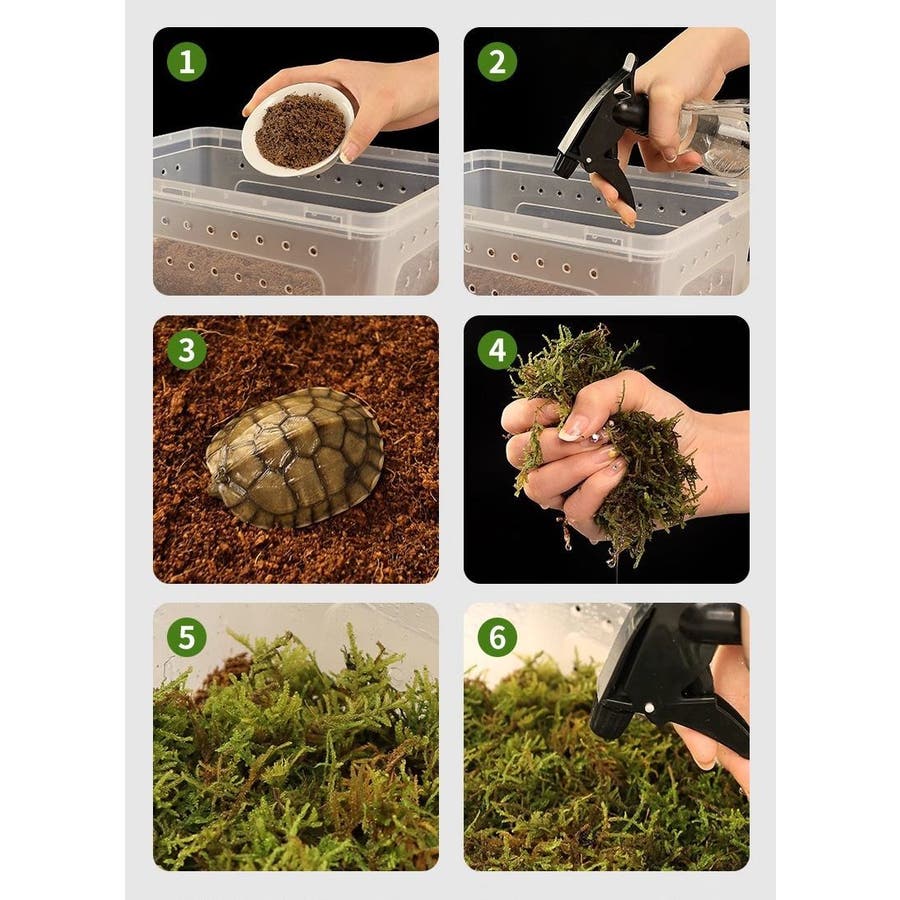 1
2
3
4
5
6