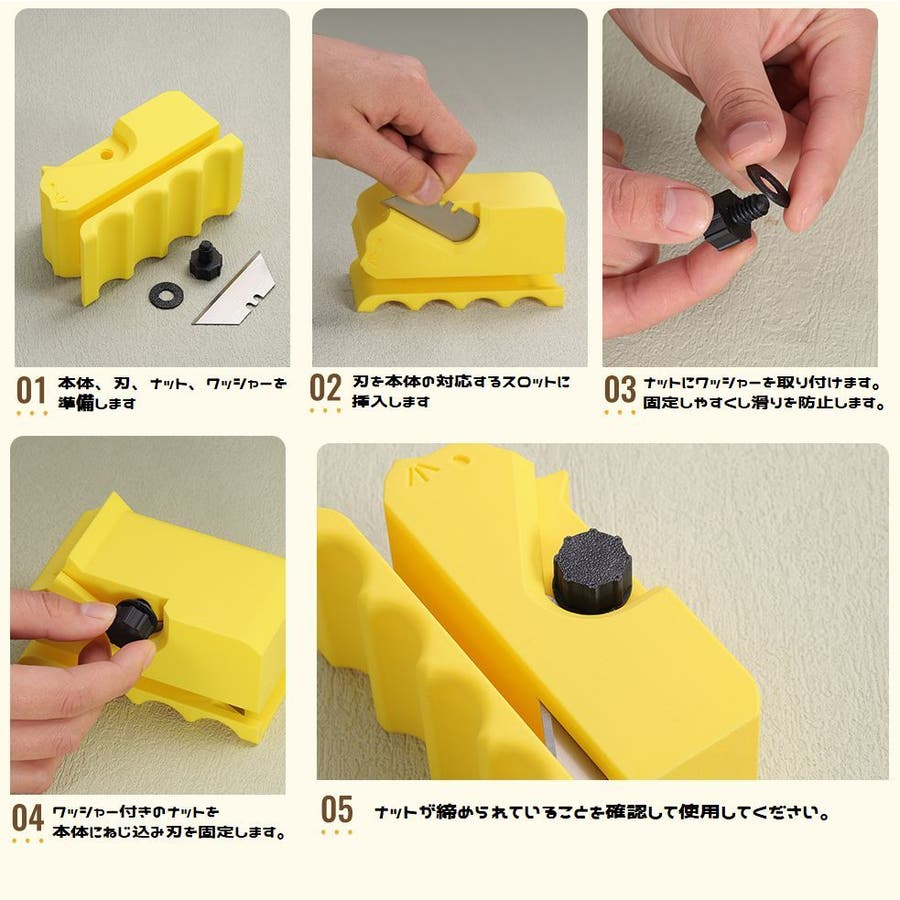 01 本体、刃、ナット、ワッシャーを準備します

02 刃を本体の対応するスロットに挿入します

03 ナットにワッシャーを取り付けます。固定しやすくし滑りを防止します。

04 ワッシャー付きのナットを本体にねじ込み刃を固定します。

05 ナットが締められていることを確認して使用してください。