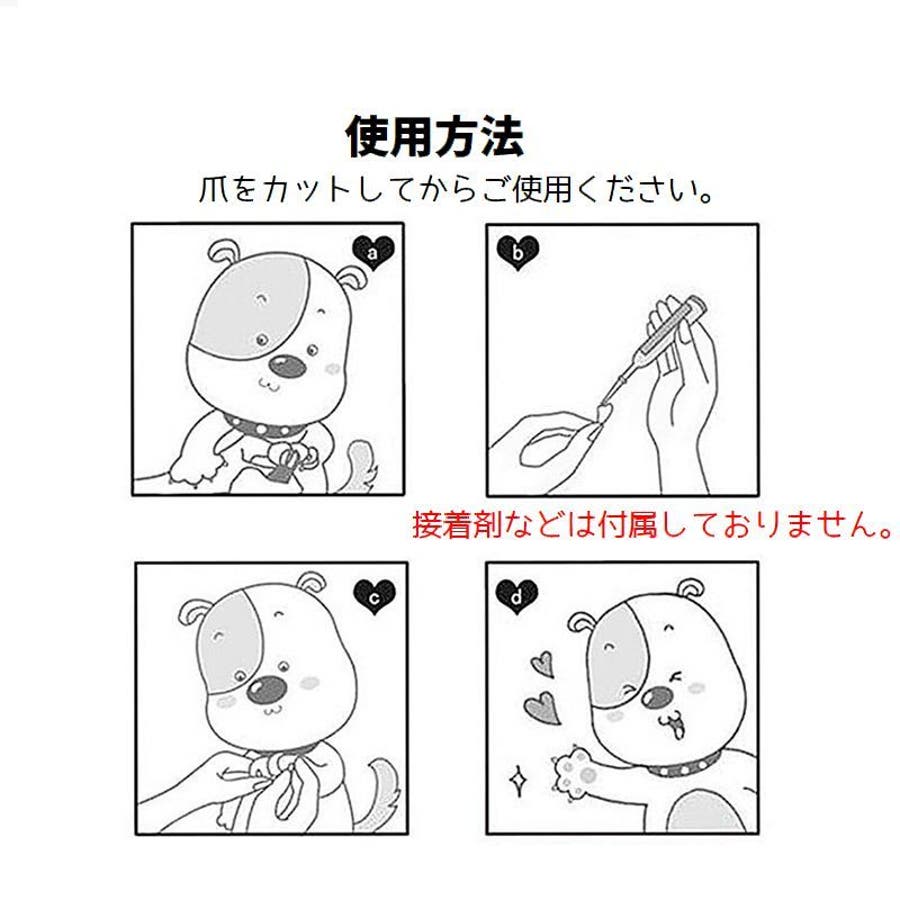 使用方法

爪をカットしてからご使用ください。

a

b

接着剤などは付属しておりません。

c

d