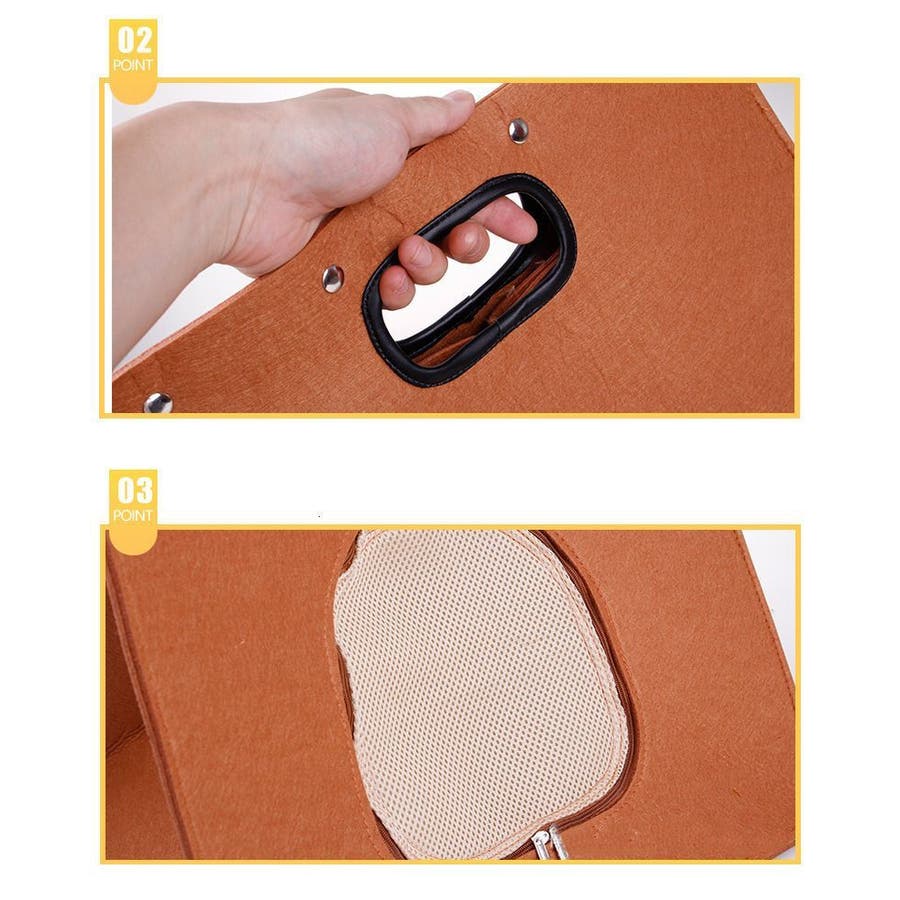 02
POINT

03
POINT