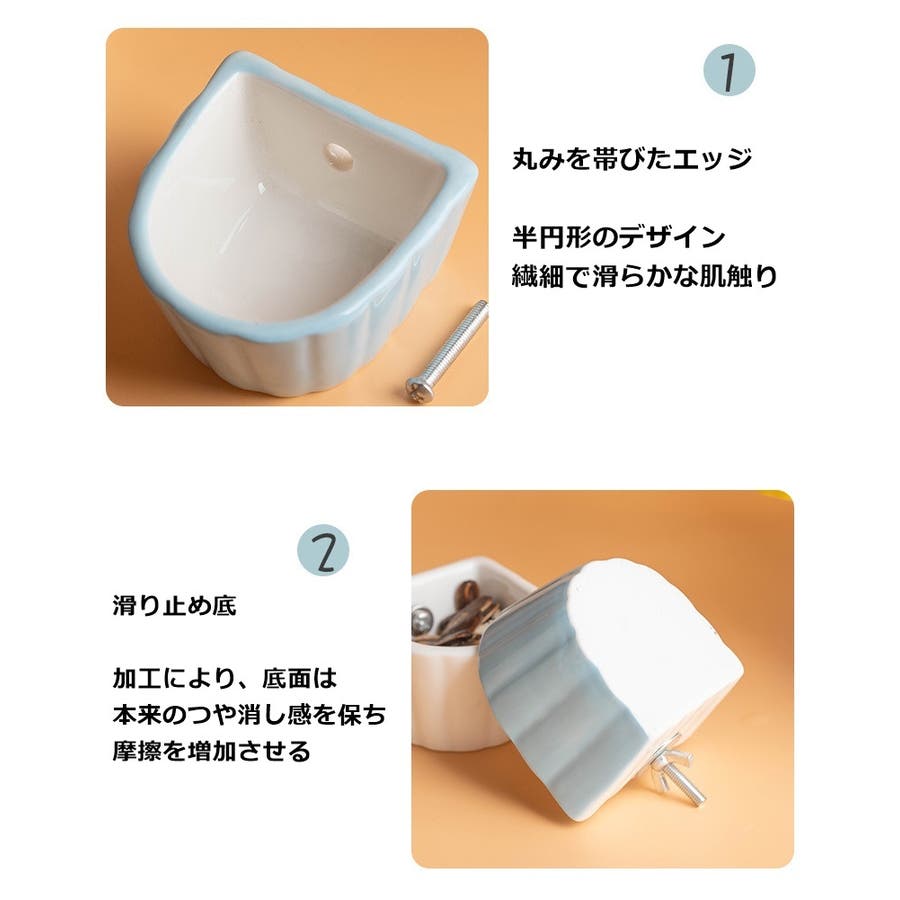 1

丸みを帯びたエッジ

半円形のデザイン
繊細で滑らかな肌触り

2

滑り止め底

加工により、底面は
本来のつや消し感を保ち
摩擦を増加させる