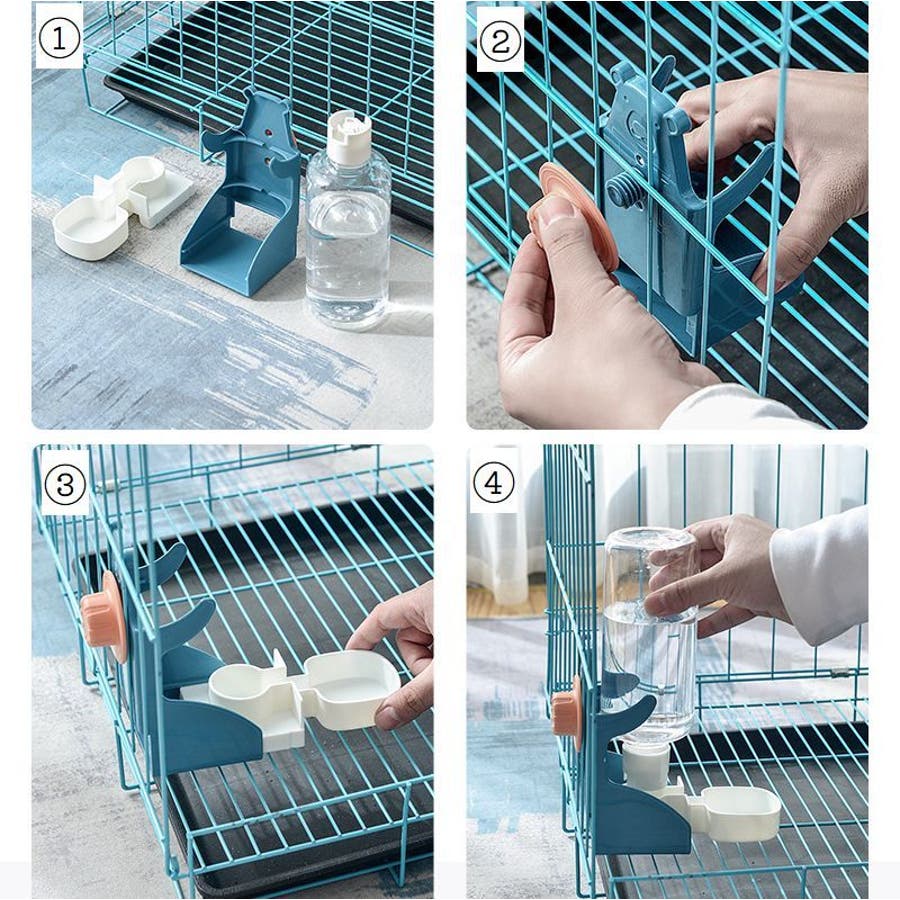 ①

②

③

④