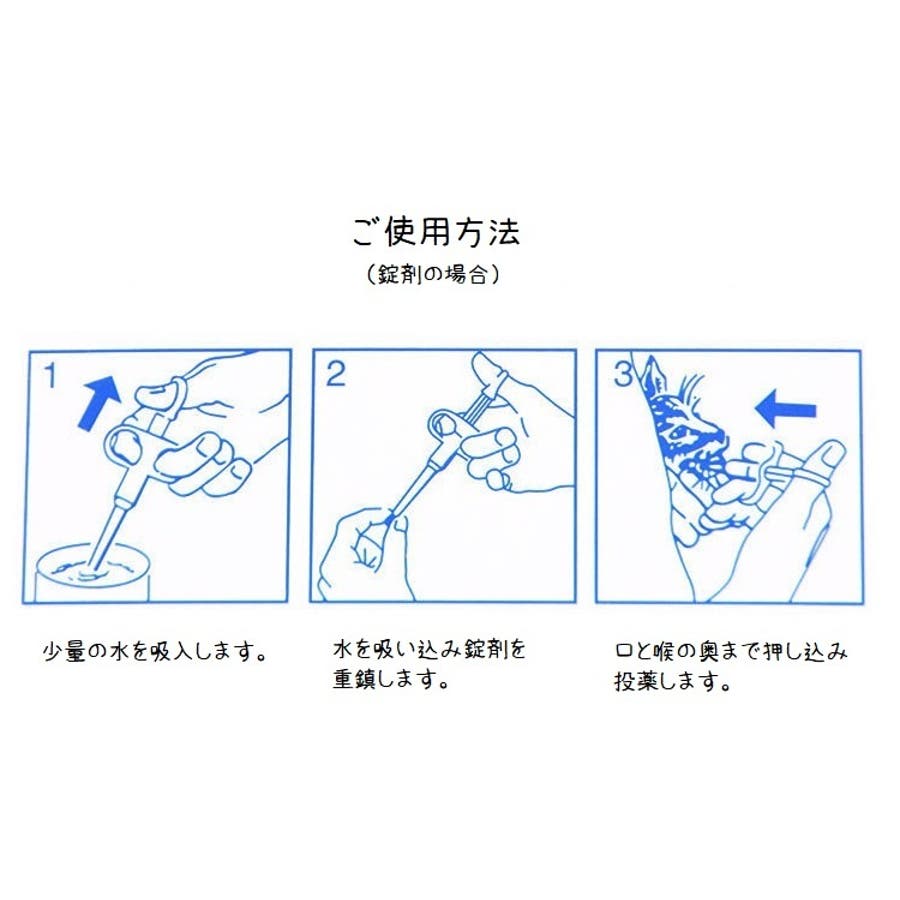 ご使用方法
（錠剤の場合）

1

2

3

少量の水を吸入します。

水を吸い込み錠剤を重鎮します。

口と喉の奥まで押し込み投薬します。