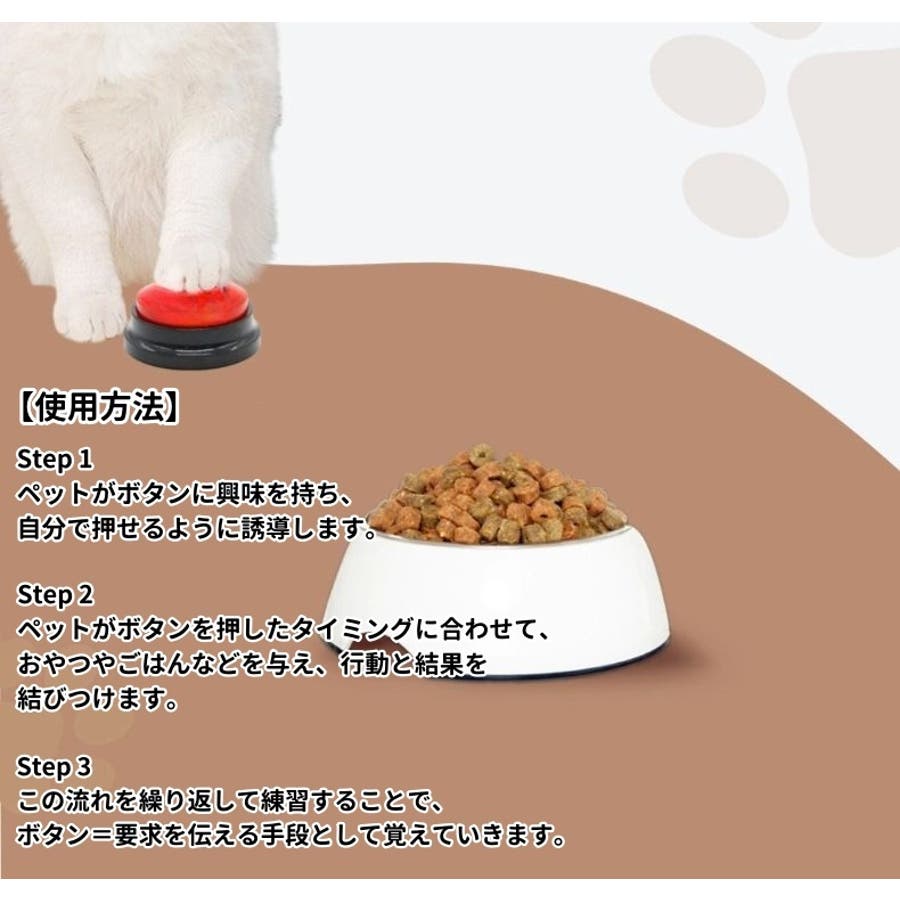 【使用方法】

Step 1
ペットがボタンに興味を持ち、自分で押せるように誘導します。

Step 2
ペットがボタンを押したタイミングに合わせて、おやつやごはんなどを与え、行動と結果を結びつけます。

Step 3
この流れを繰り返して練習することで、ボタン＝要求を伝える手段として覚えていきます。