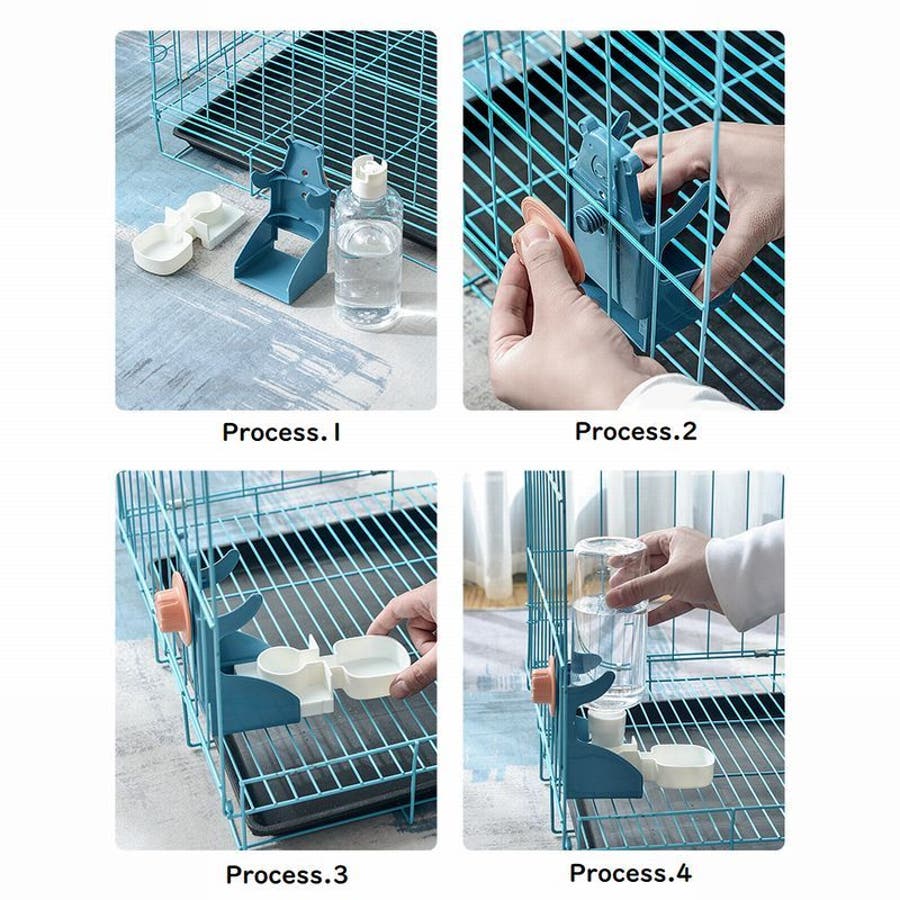 Process.1

Process.2

Process.3

Process.4