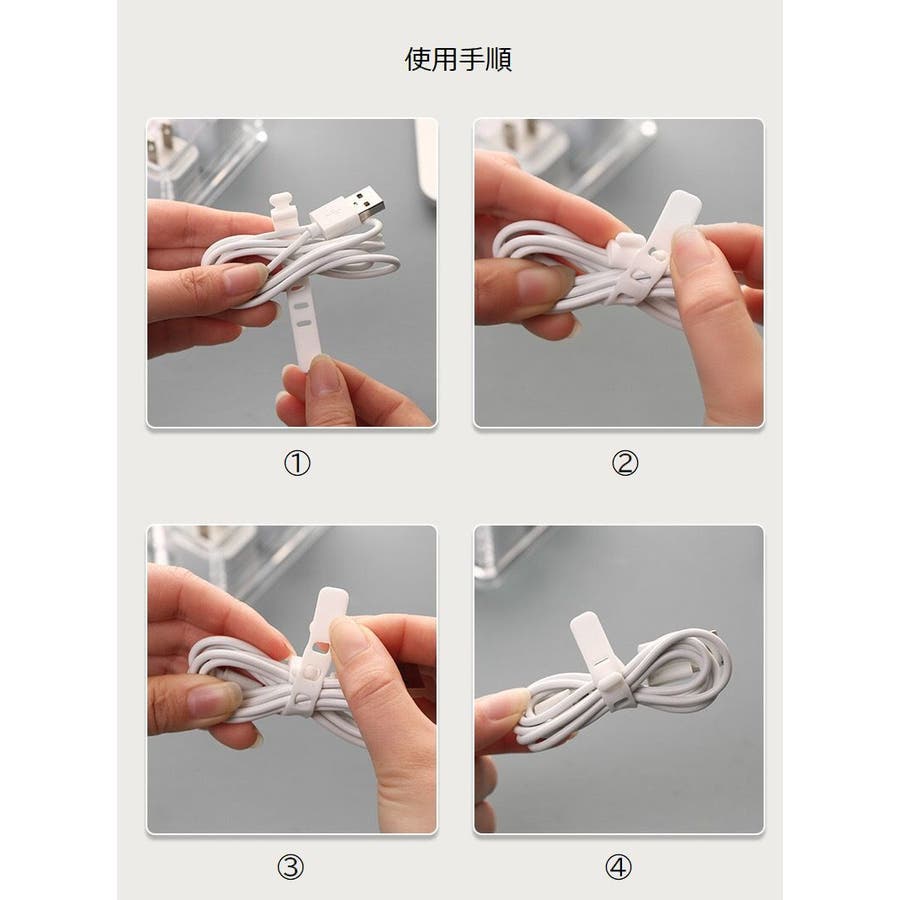 使用手順

①

②

③

④