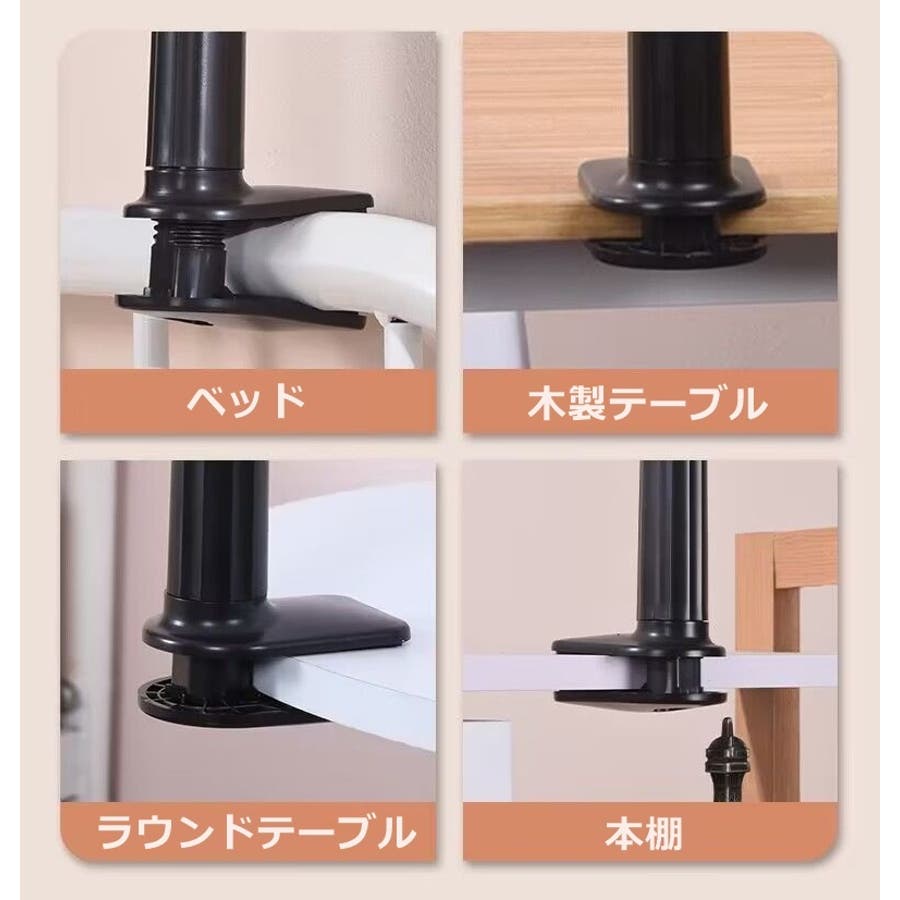 ベッド

木製テーブル

ラウンドテーブル

本棚