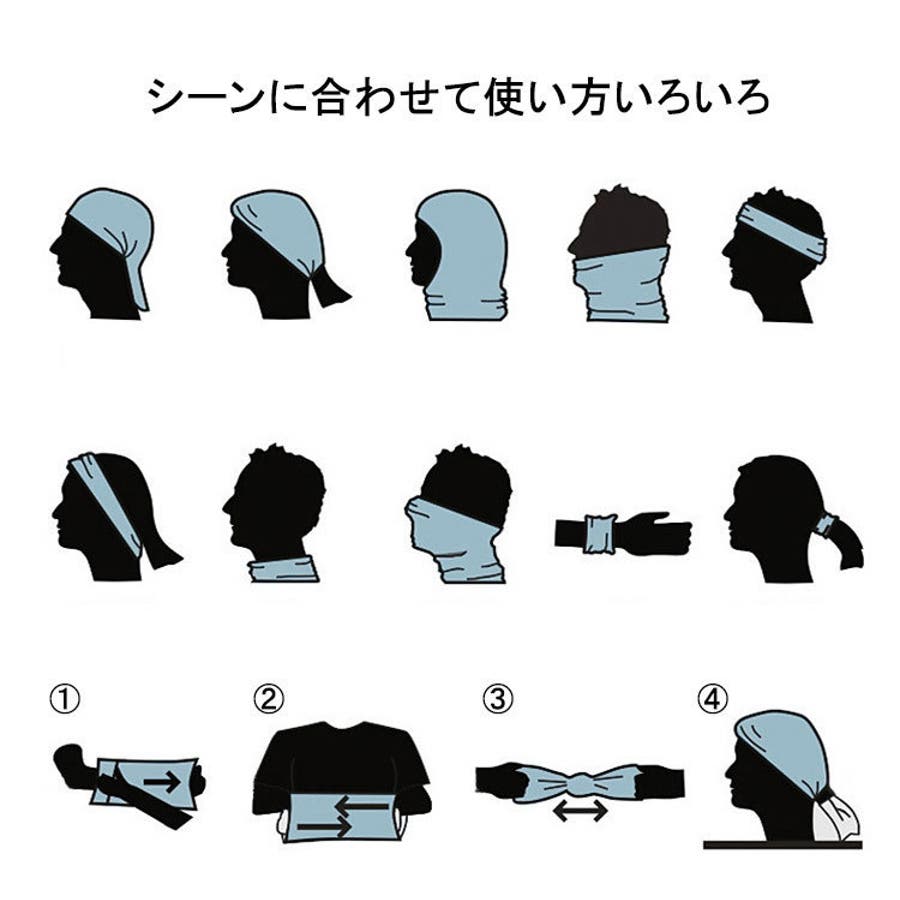 シーンに合わせて使い方いろいろ

①

②

③

④