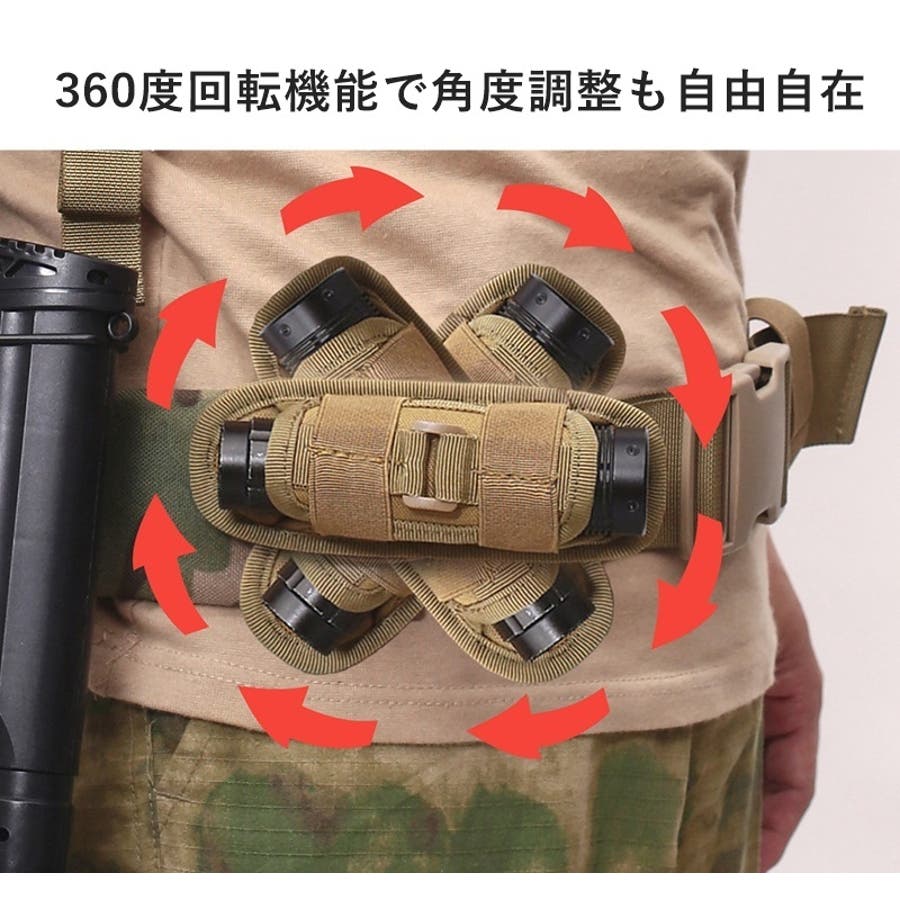 360度回転機能で角度調整も自由自在