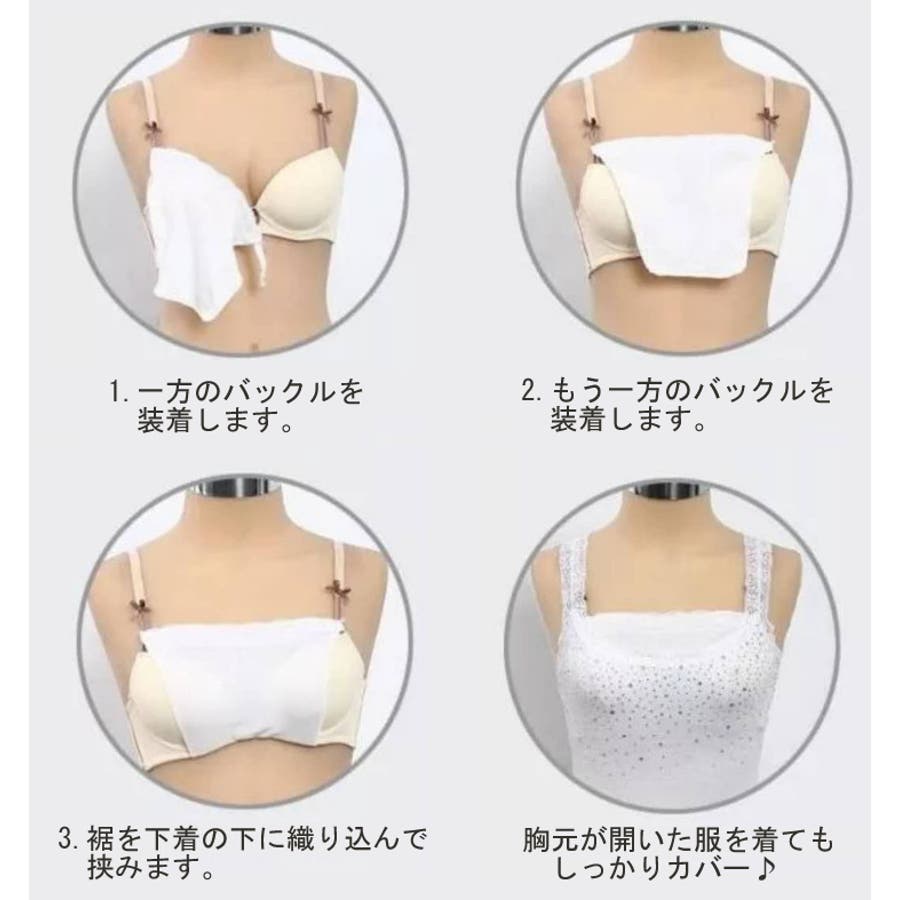 1. 一方のバックルを装着します。

2. もう一方のバックルを装着します。

3. 裾を下着の下に織り込んで挟みます。

胸元が開いた服を着てもしっかりカバー♪