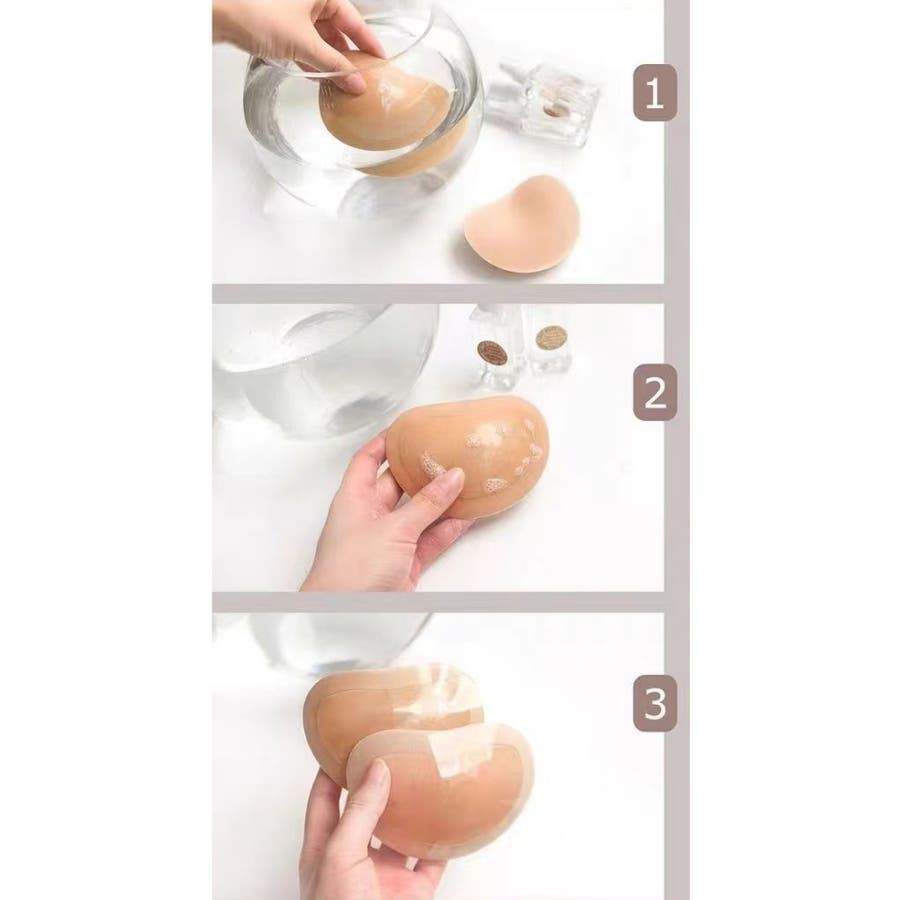 1

2

3