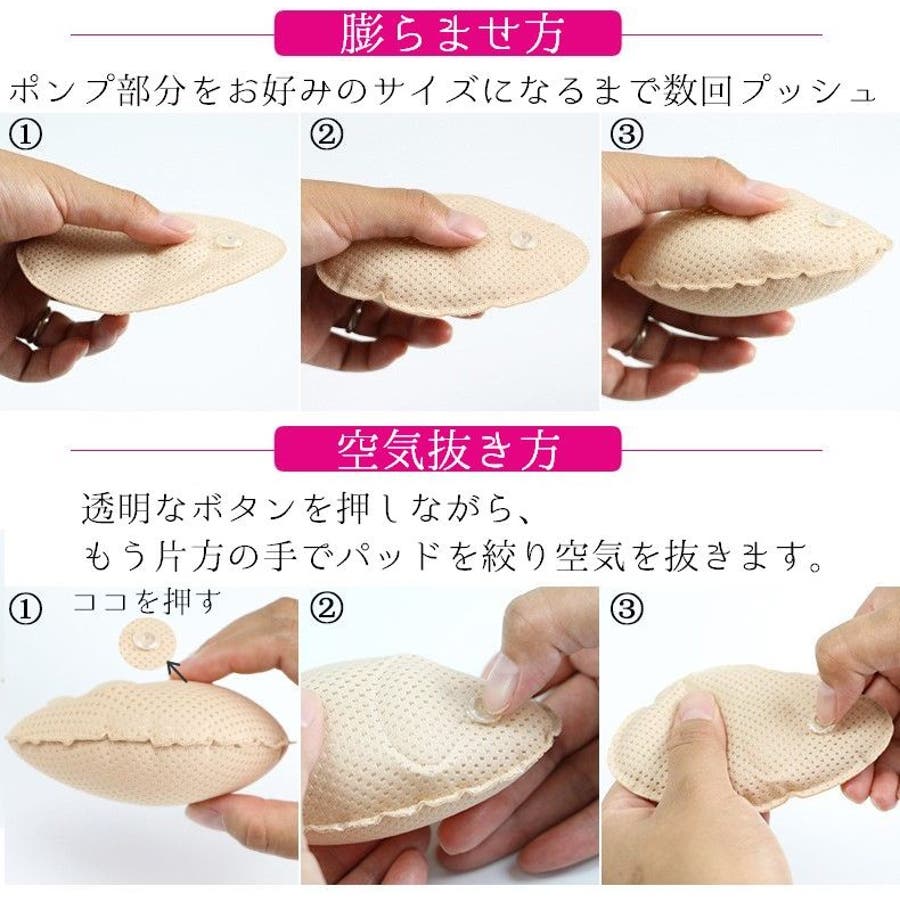 膨らませ方

ポンプ部分をお好みのサイズになるまで数回プッシュ

①

②

③

空気抜き方

透明なボタンを押しながら、
もう片方の手でパッドを絞り空気を抜きます。

①

ココを押す

②

③