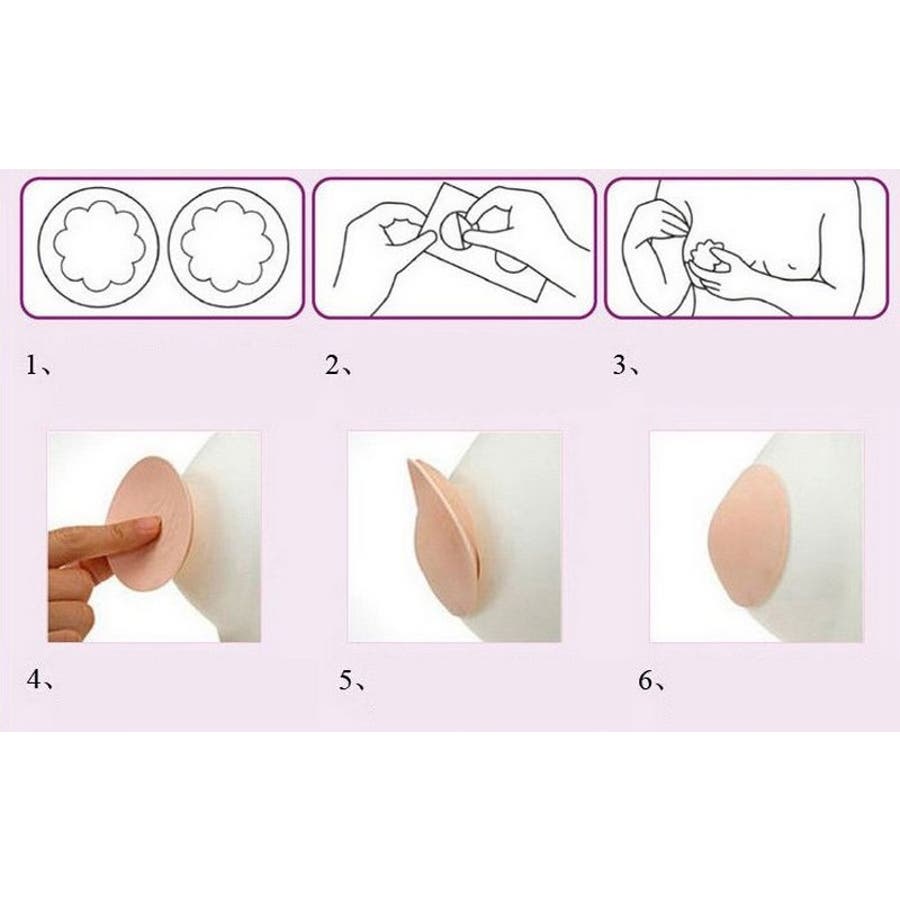 1、

2、

3、

4、

5、

6、