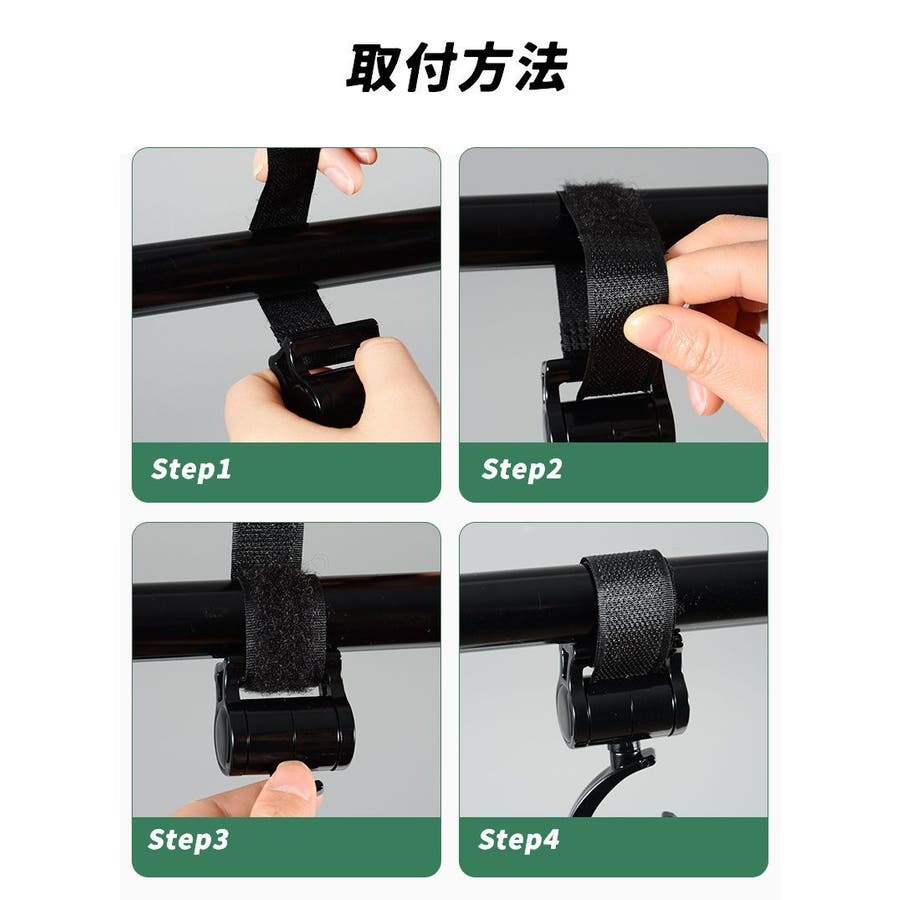 取付方法

Step1

Step2

Step3

Step4