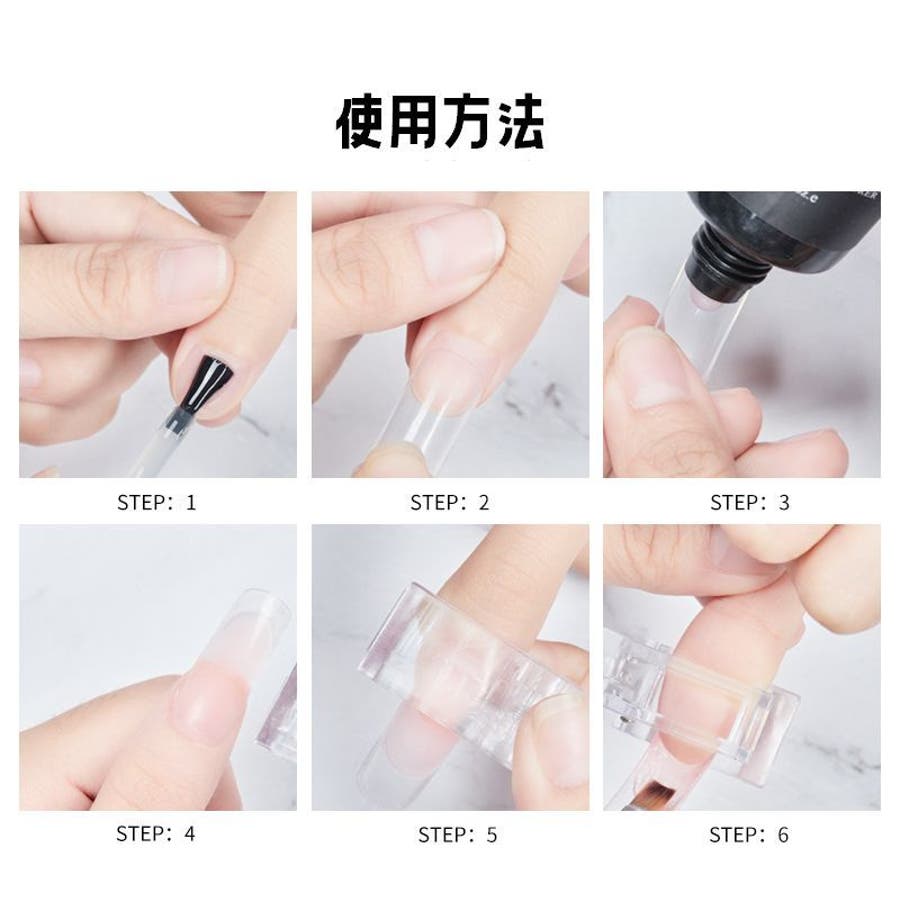 使用方法

STEP: 1

STEP: 2

STEP: 3

STEP: 4

STEP: 5

STEP: 6