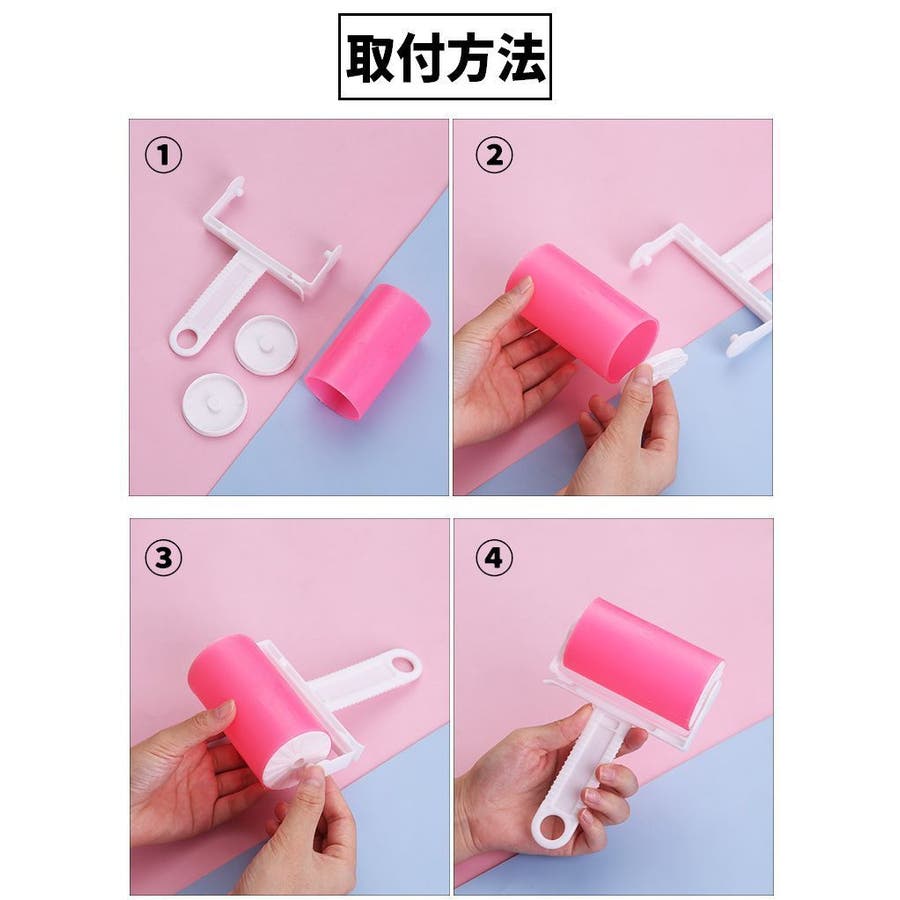 取付方法

①

②

③

④