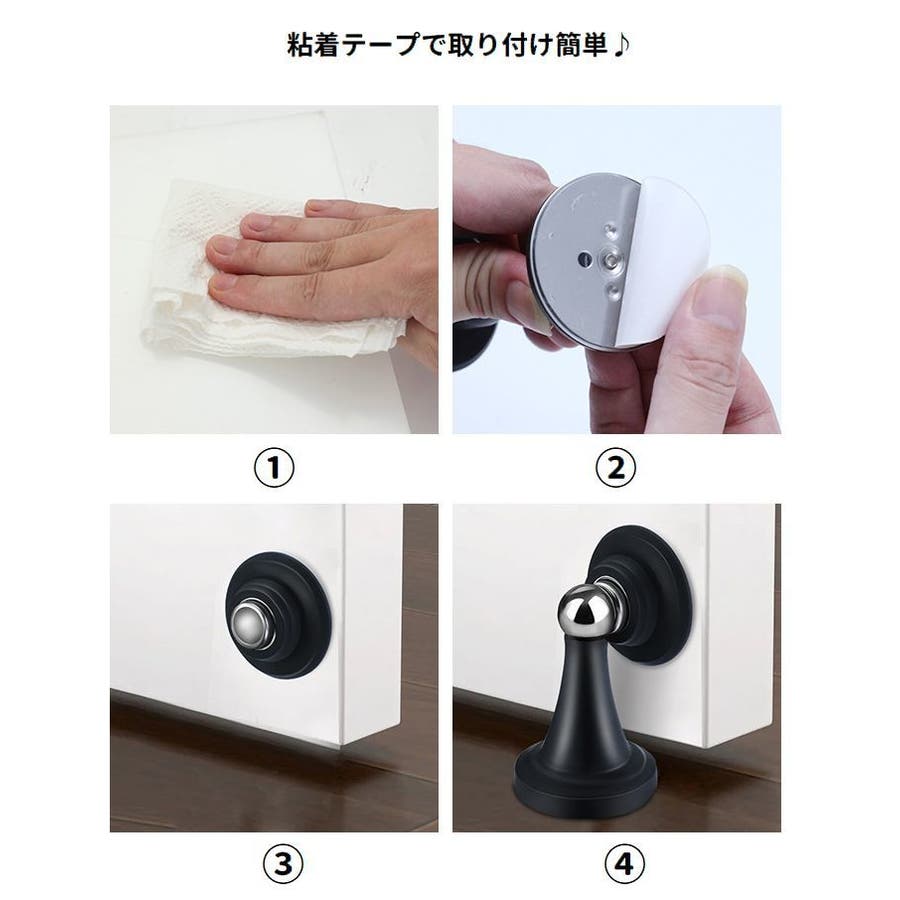 粘着テープで取り付け簡単♪

①

②

③

④