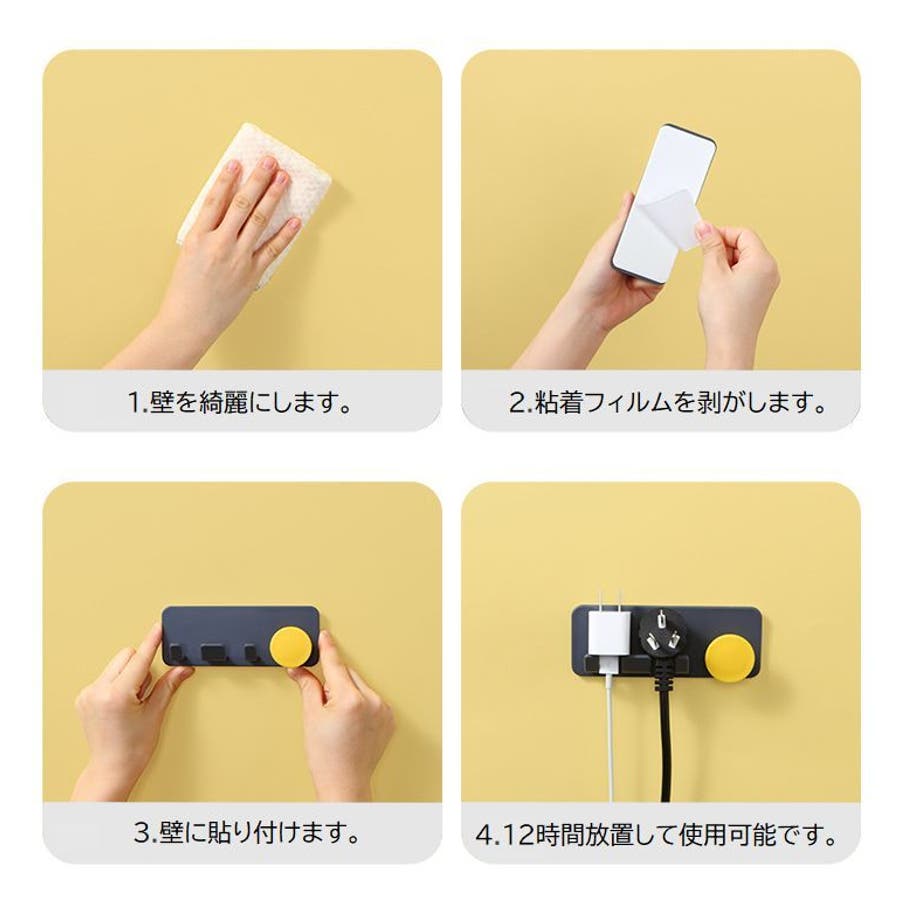 1.壁を綺麗にします。

2.粘着フィルムを剥がします。

3.壁に貼り付けます。

4.12時間放置して使用可能です。