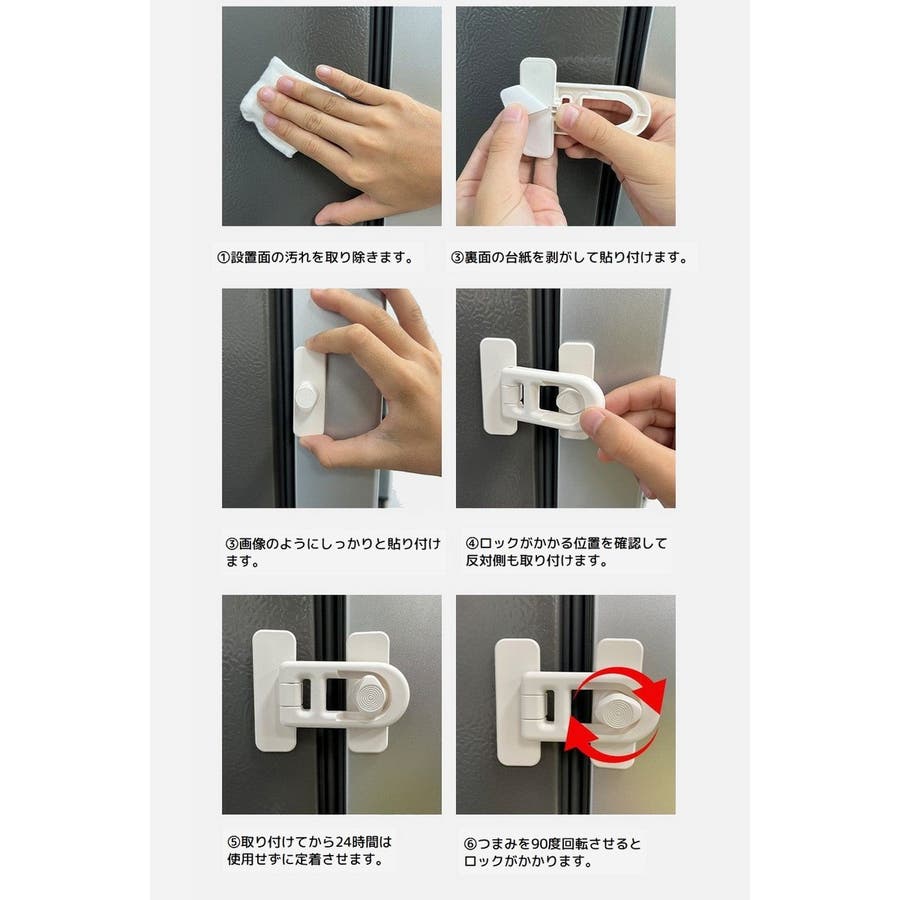 ①設置面の汚れを取り除きます。

③裏面の台紙を剥がして貼り付けます。

③画像のようにしっかりと貼り付けます。

④ロックがかかる位置を確認して反対側も取り付けます。

⑤取り付けてから24時間は使用せずに定着させます。

⑥つまみを90度回転させるとロックがかかります。