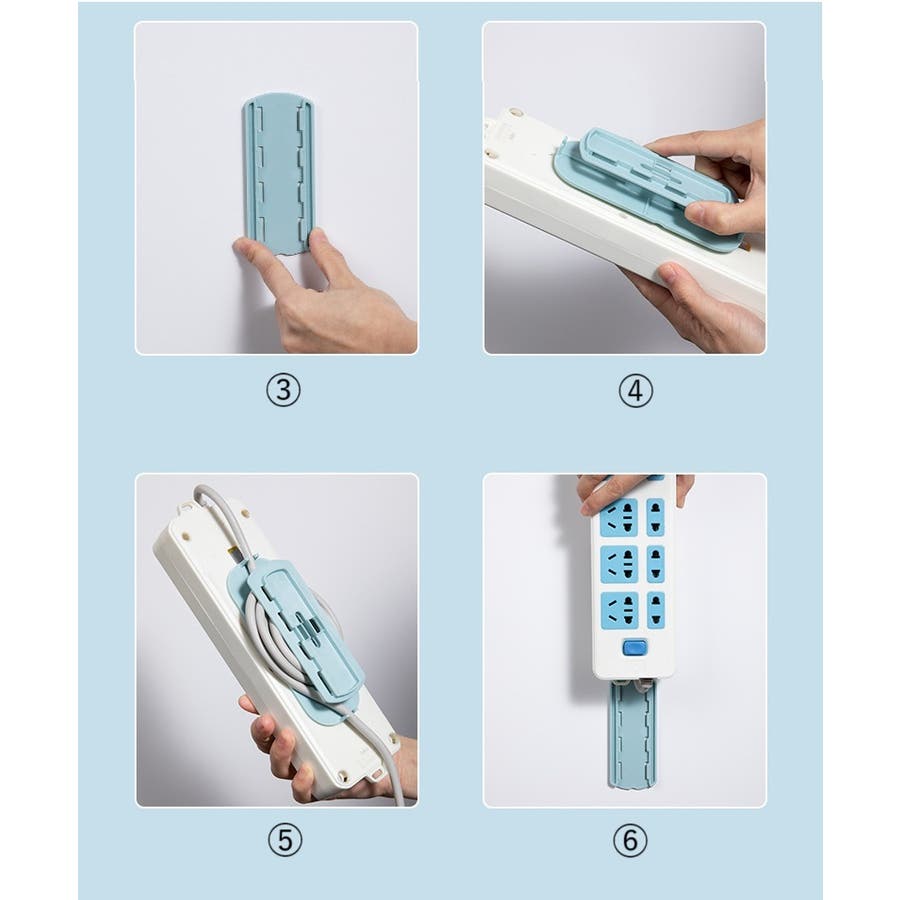 ③

④

⑤

⑥