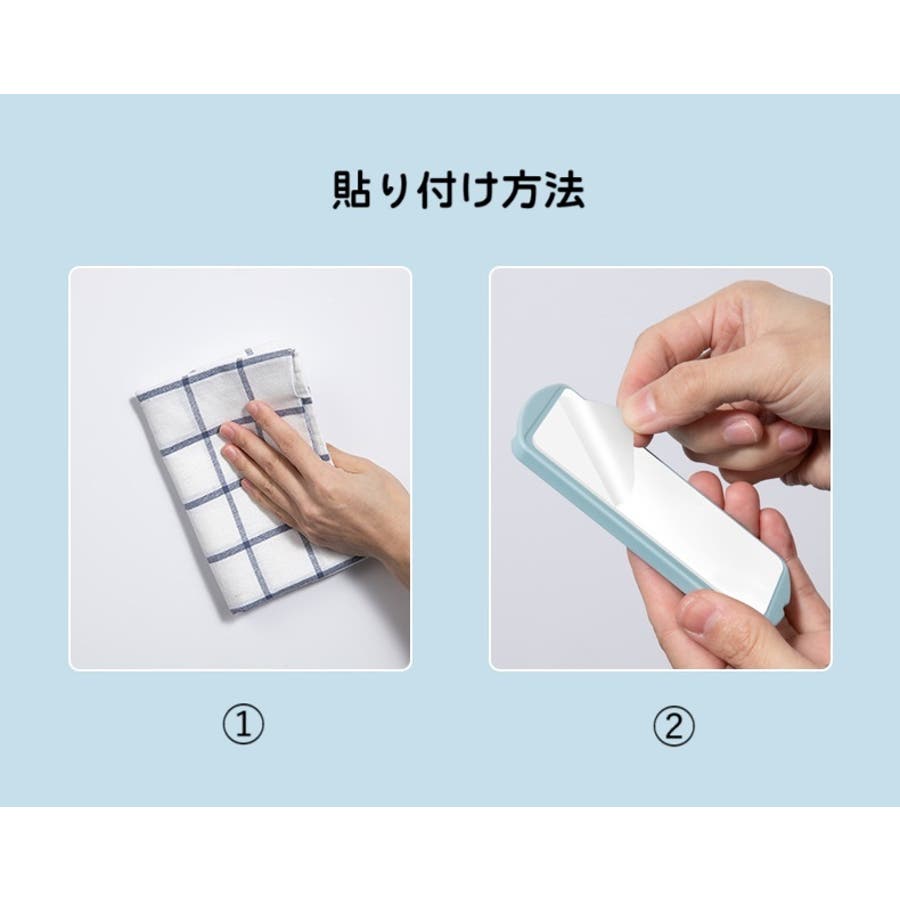 貼り付け方法

①

②