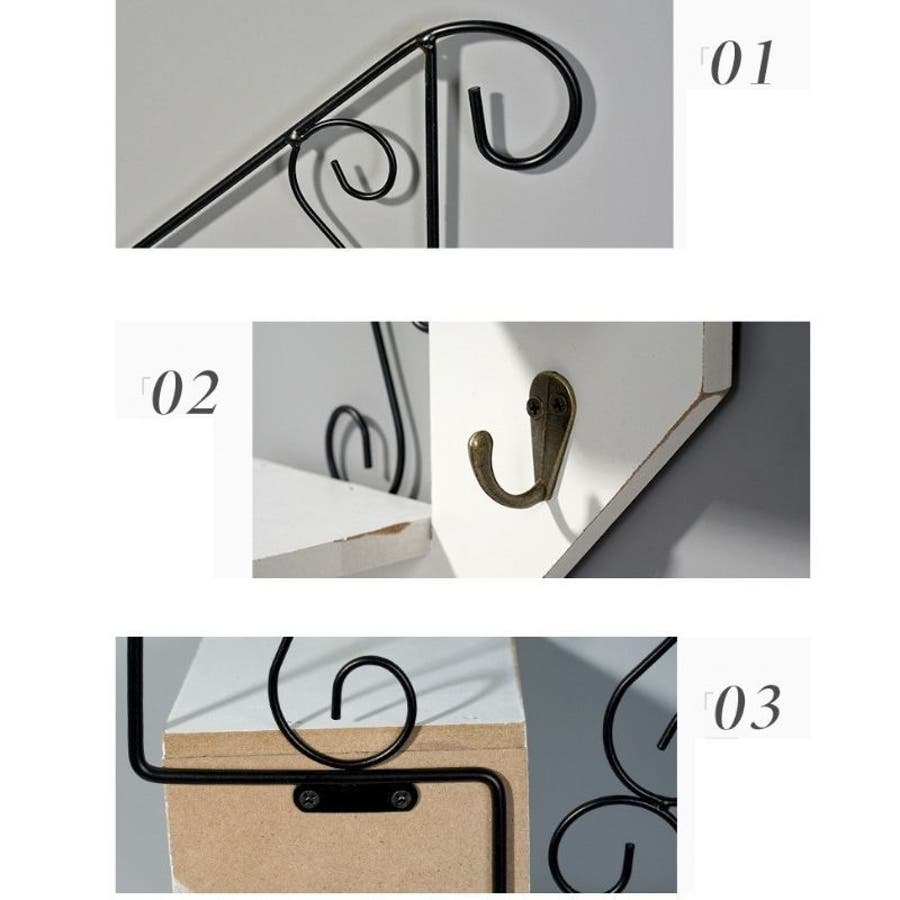 「01

「02

「03