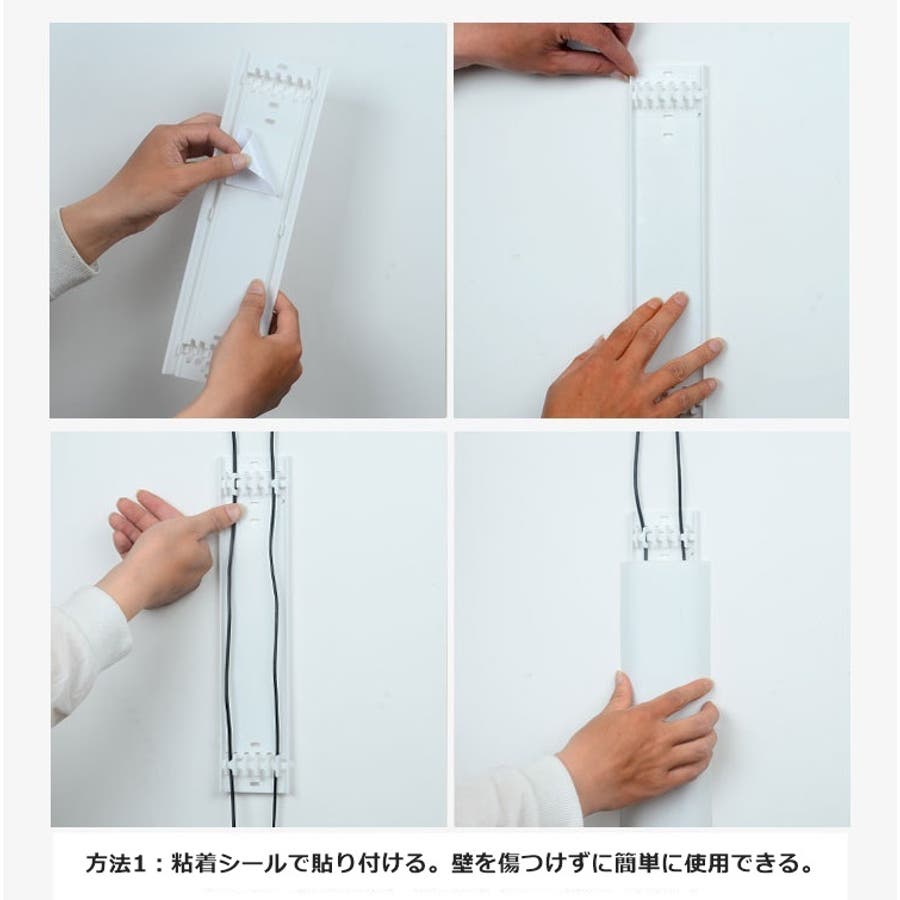 方法1：粘着シールで貼り付ける。壁を傷つけずに簡単に使用できる。