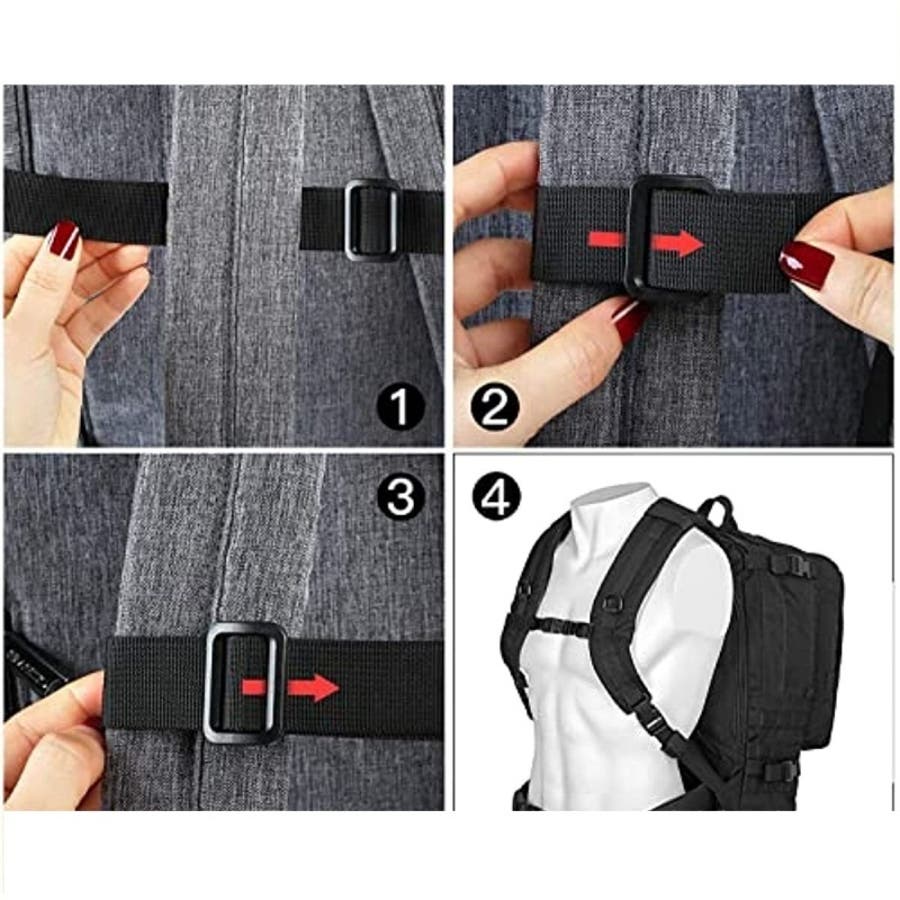 1
2
3
4