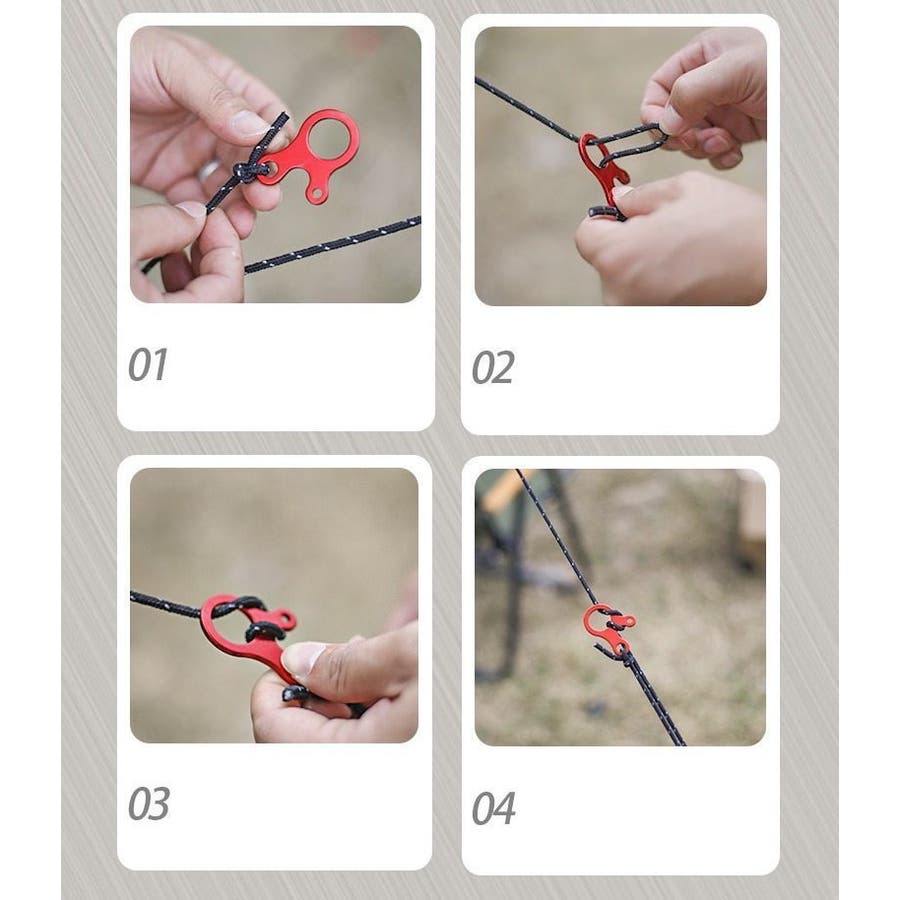 01

02

03

04