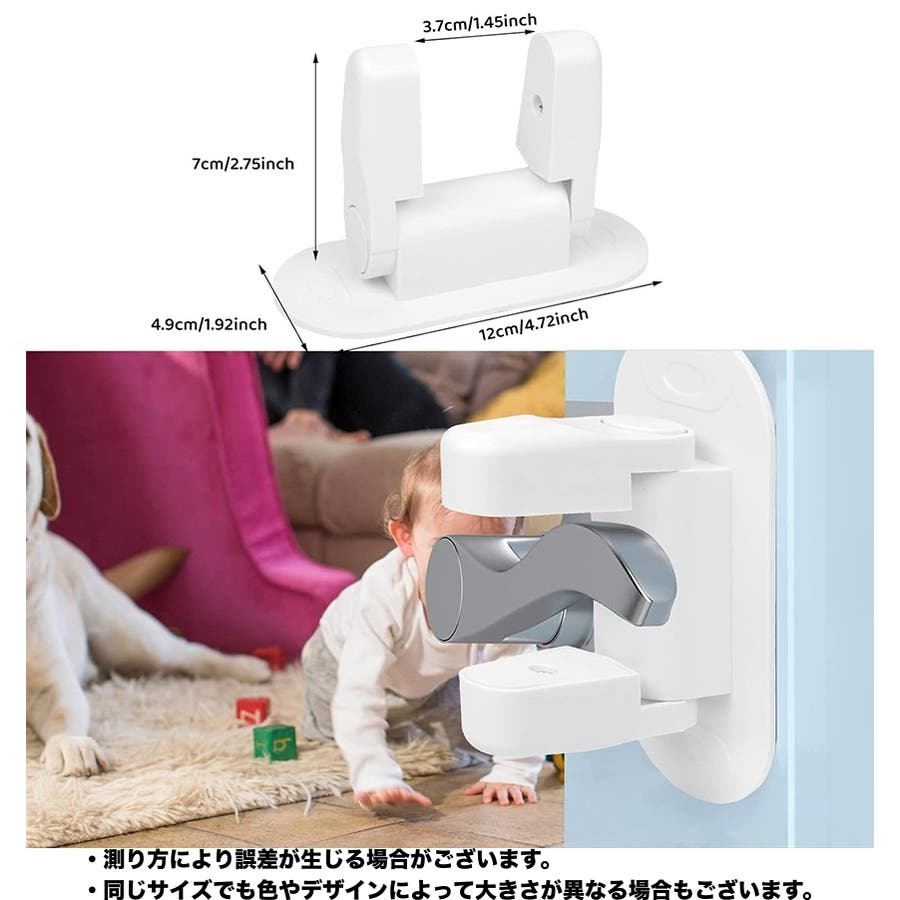 3.7cm/1.45inch

7cm/2.75inch

4.9cm/1.92inch

12cm/4.72inch

・測り方により誤差が生じる場合がございます。
・同じサイズでも色やデザインによって大きさが異なる場合もございます。