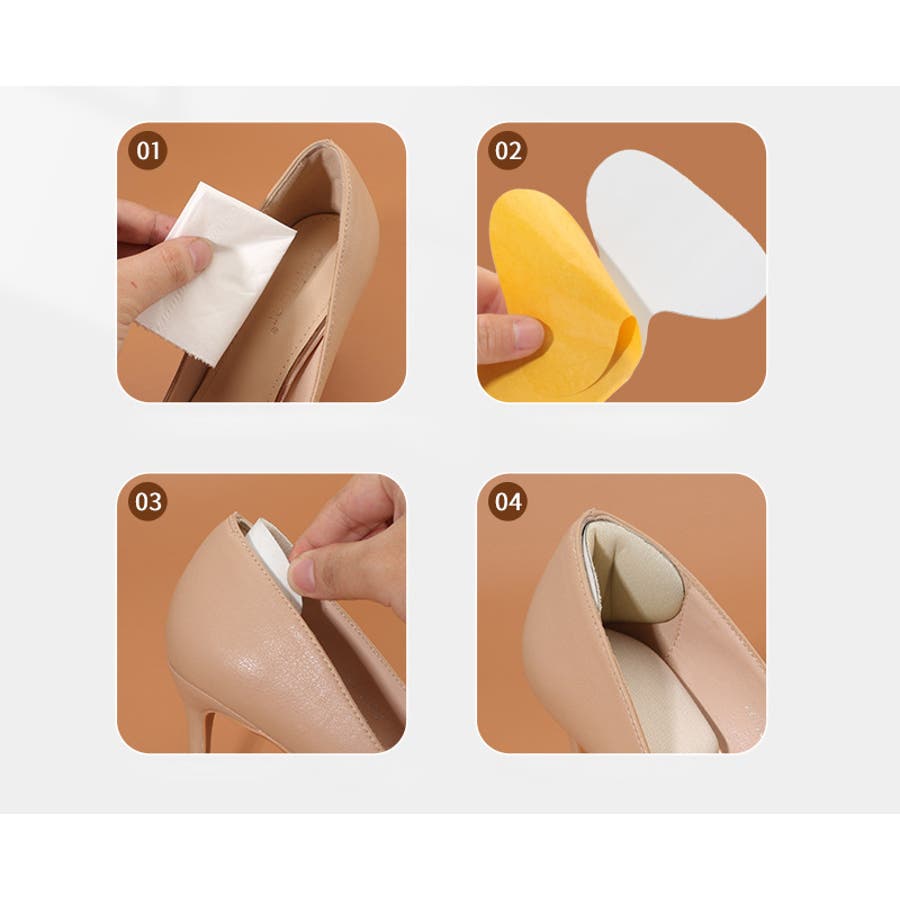 01

02

03

04