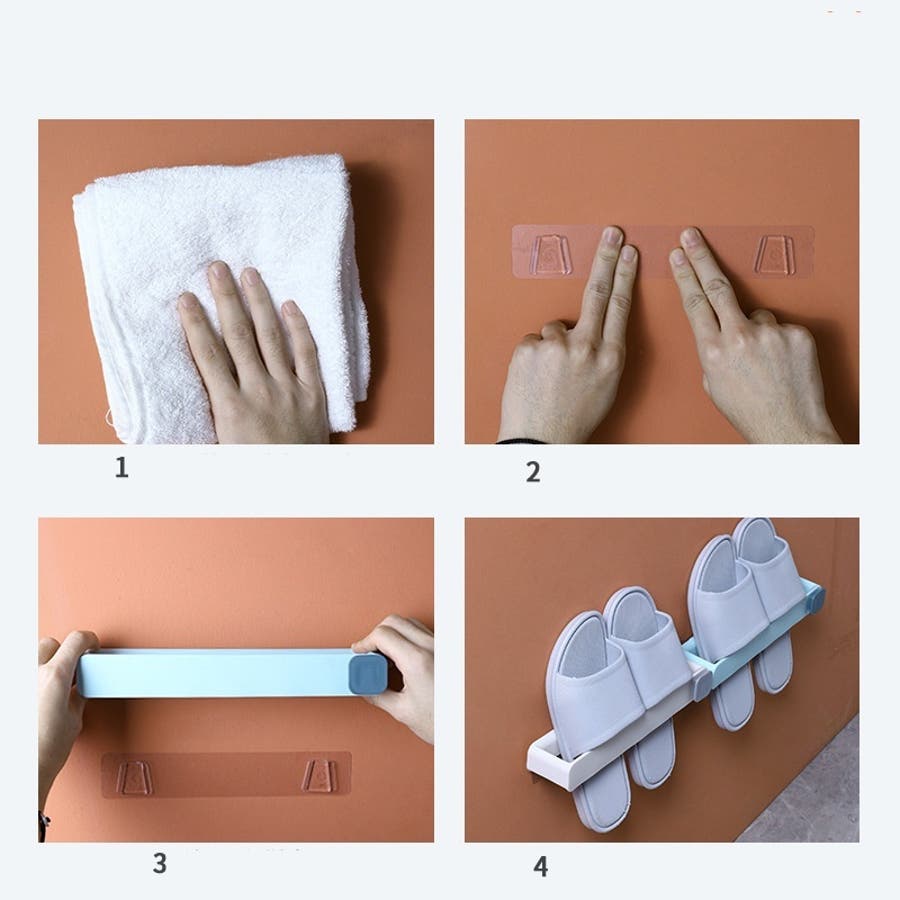 1

2

3

4