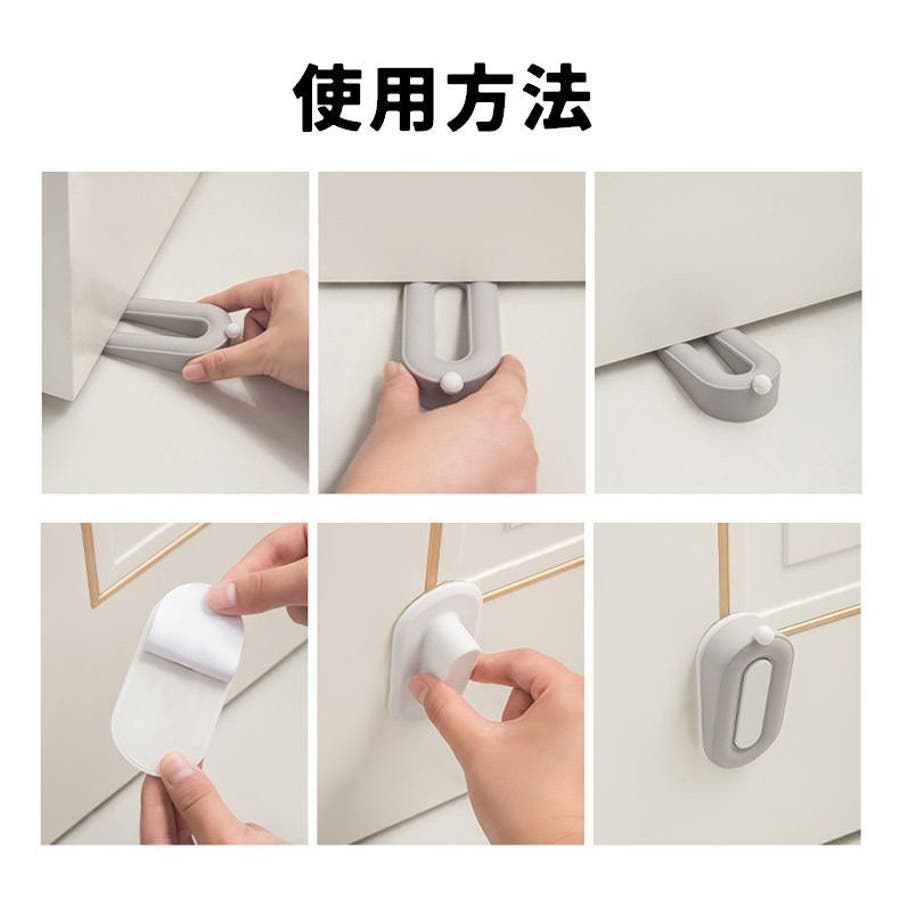 使用方法