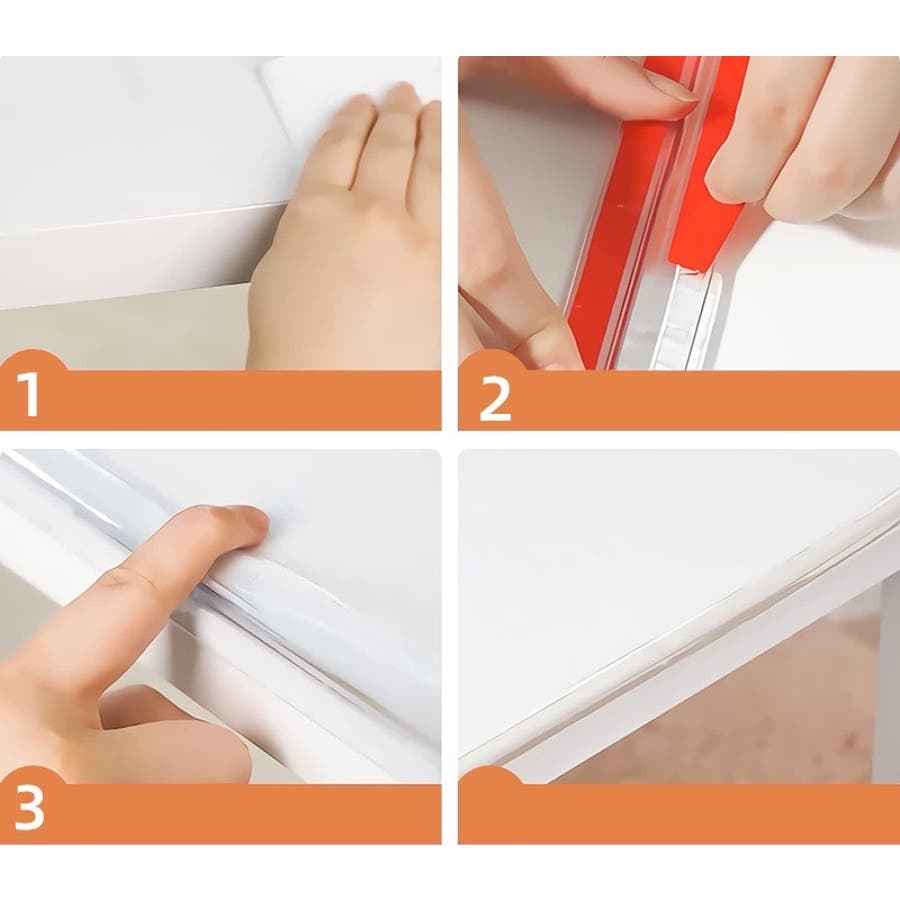 1

2

3