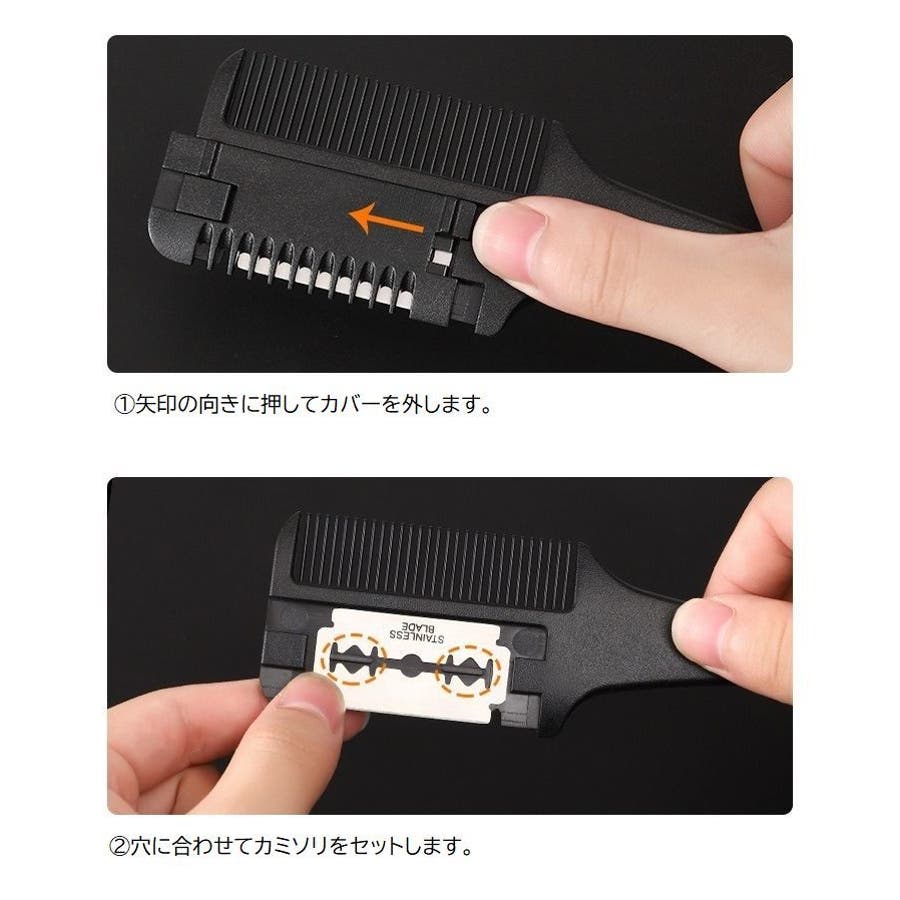 ①矢印の向きに押してカバーを外します。

STAINLESS BLADE

②穴に合わせてカミソリをセットします。