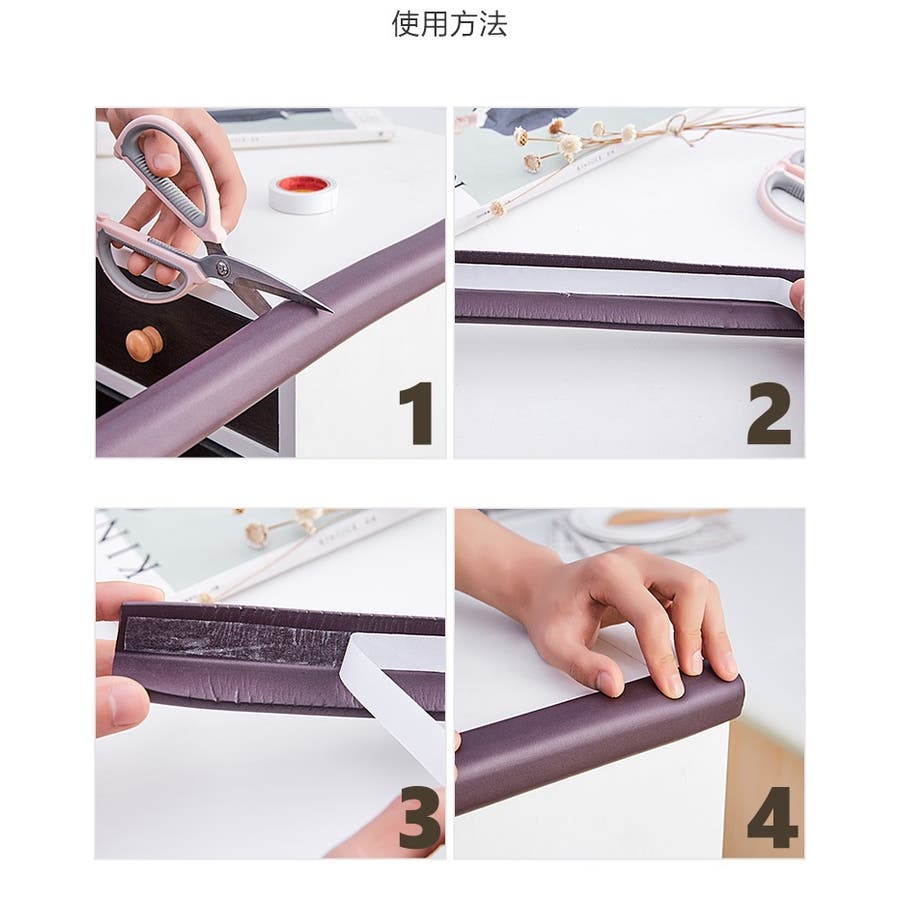 使用方法

1

2

3

4