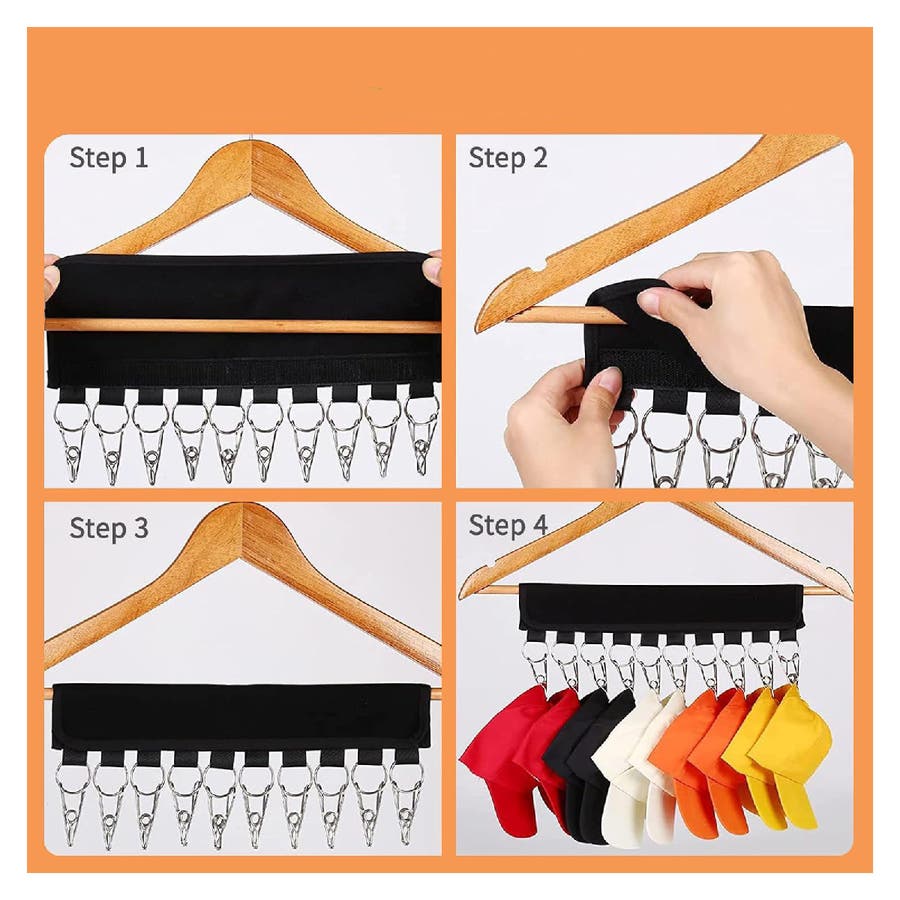 Step 1

Step 2

Step 3

Step 4