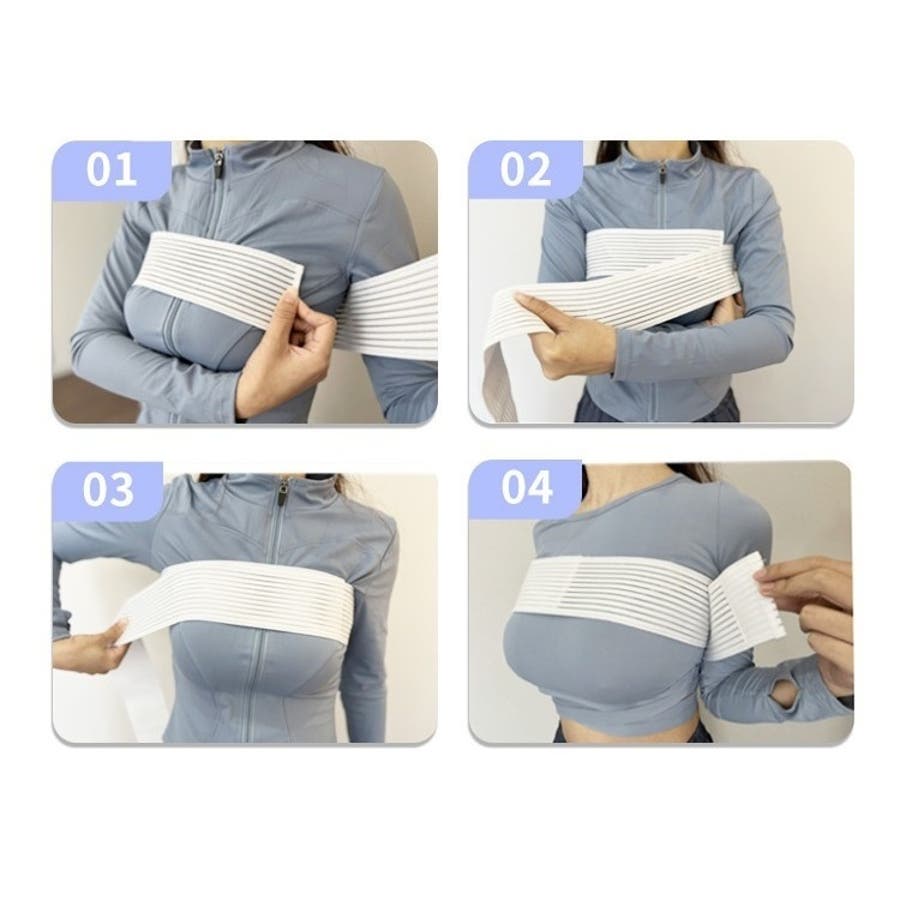 01

02

03

04