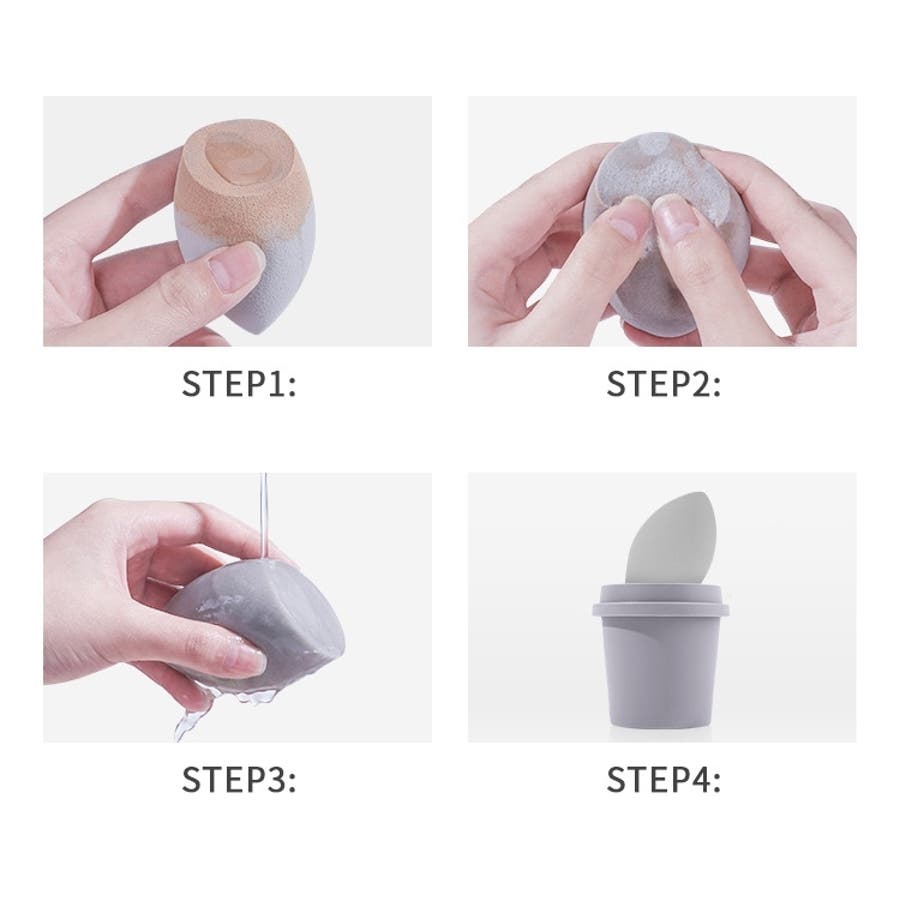 STEP1:

STEP2:

STEP3:

STEP4: