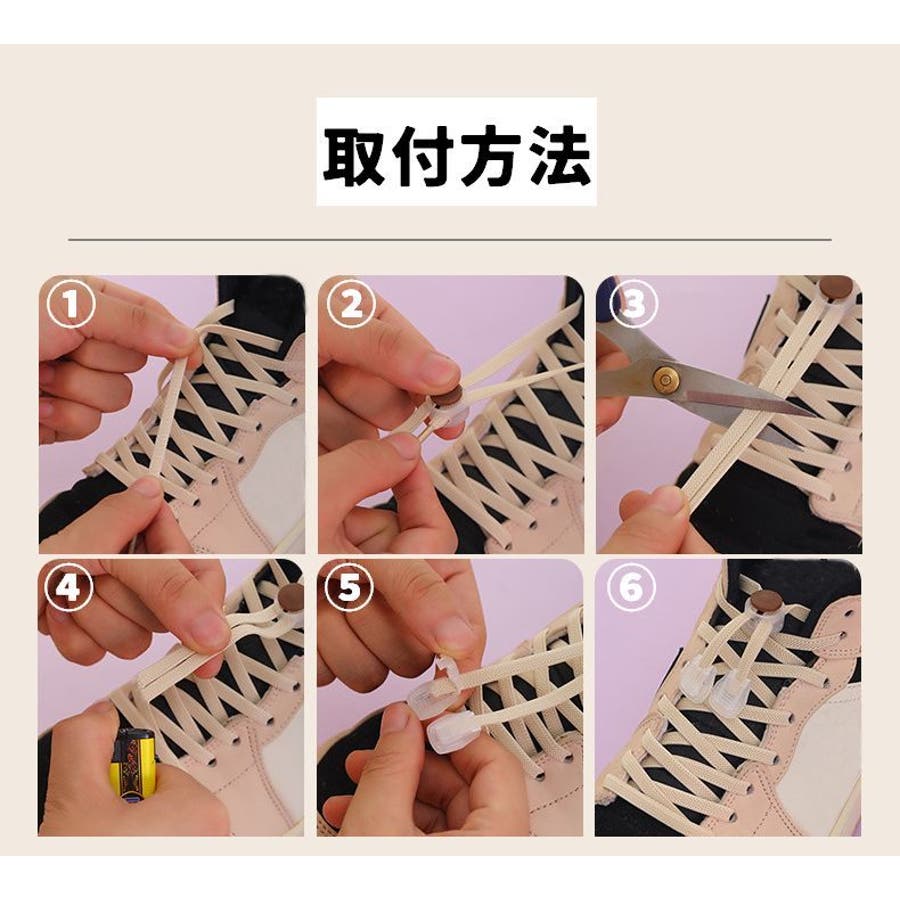 取付方法

①

②

③

④

⑤

⑥