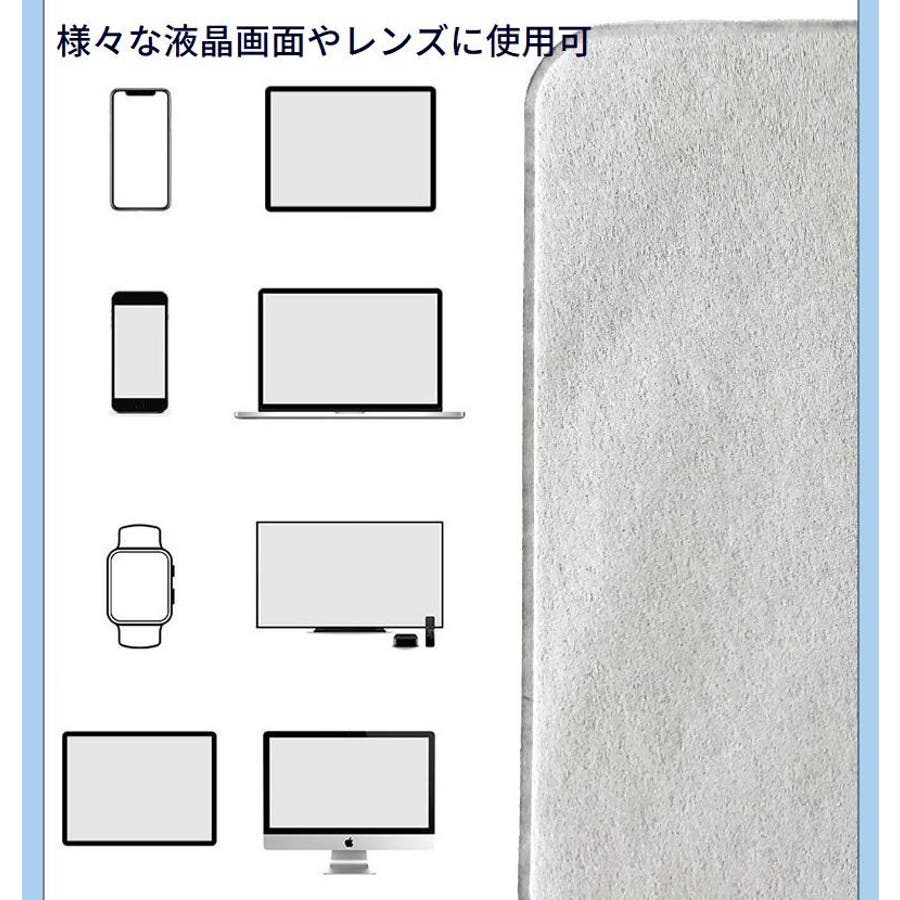 様々な液晶画面やレンズに使用可