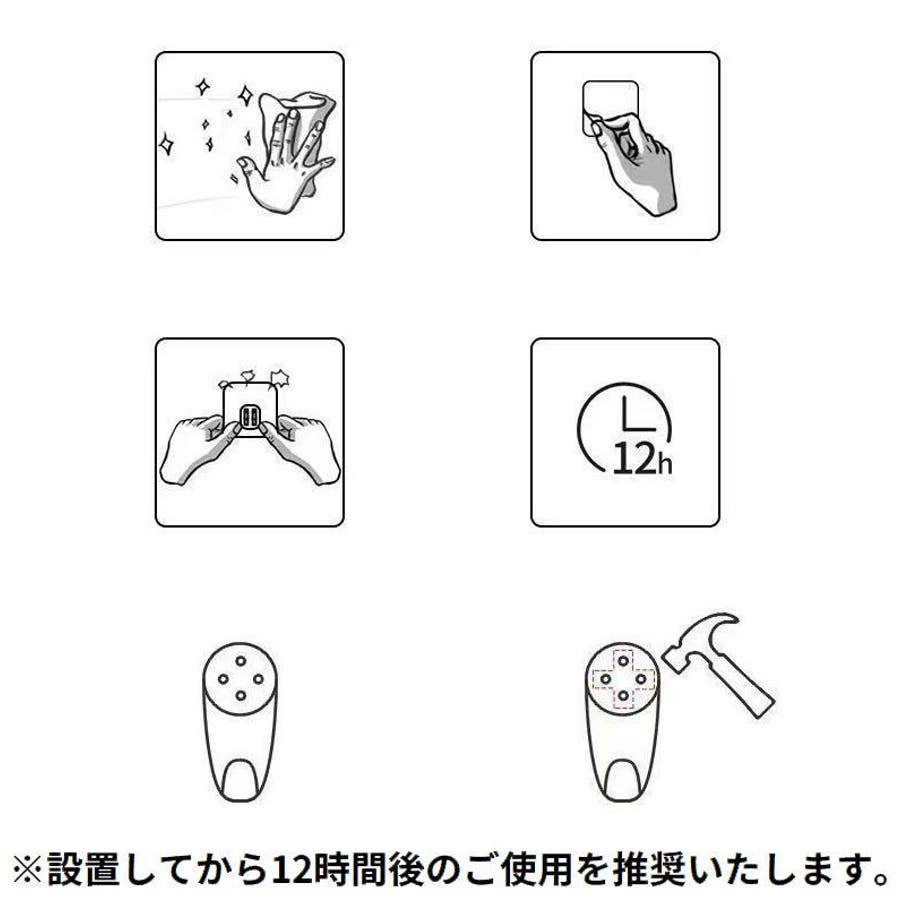 12h

※設置してから12時間後のご使用を推奨いたします。