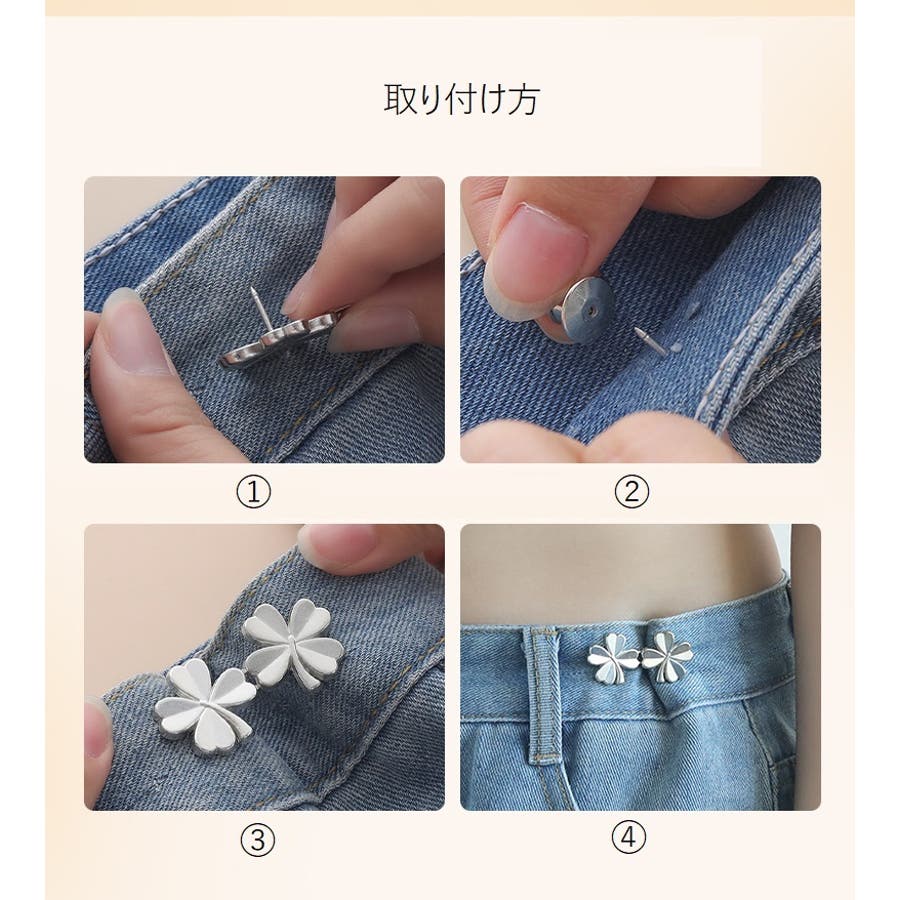 取り付け方

①

②

③

④