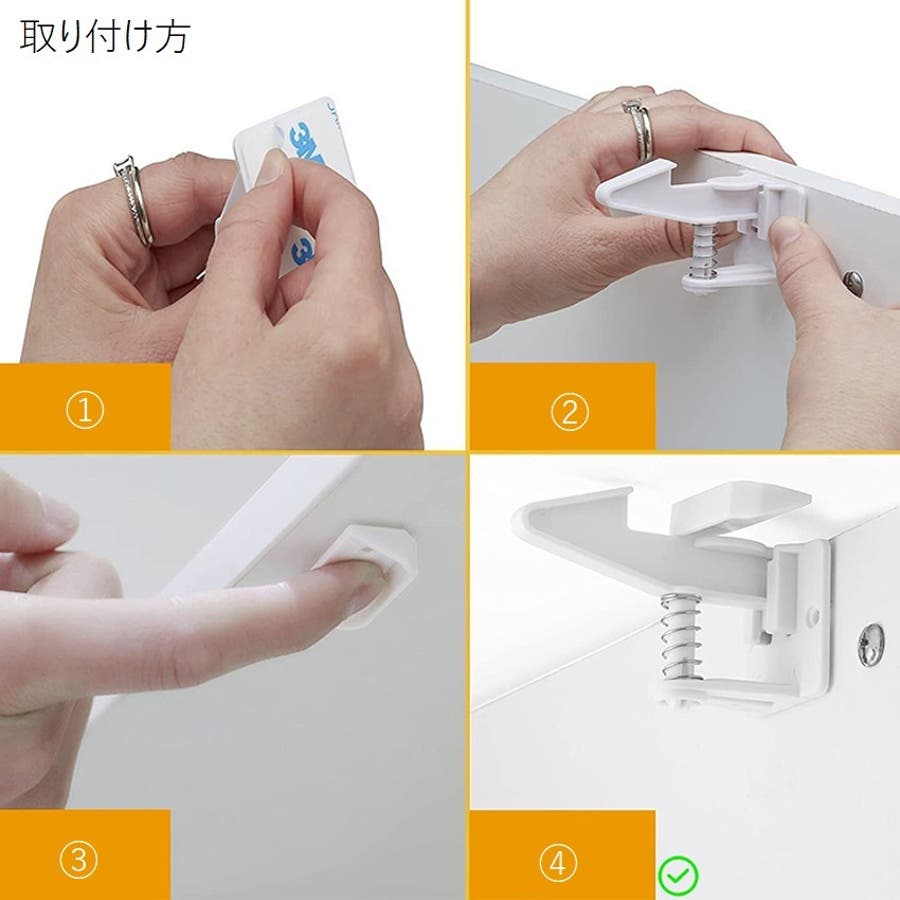 取り付け方

3M

①

②

③

④