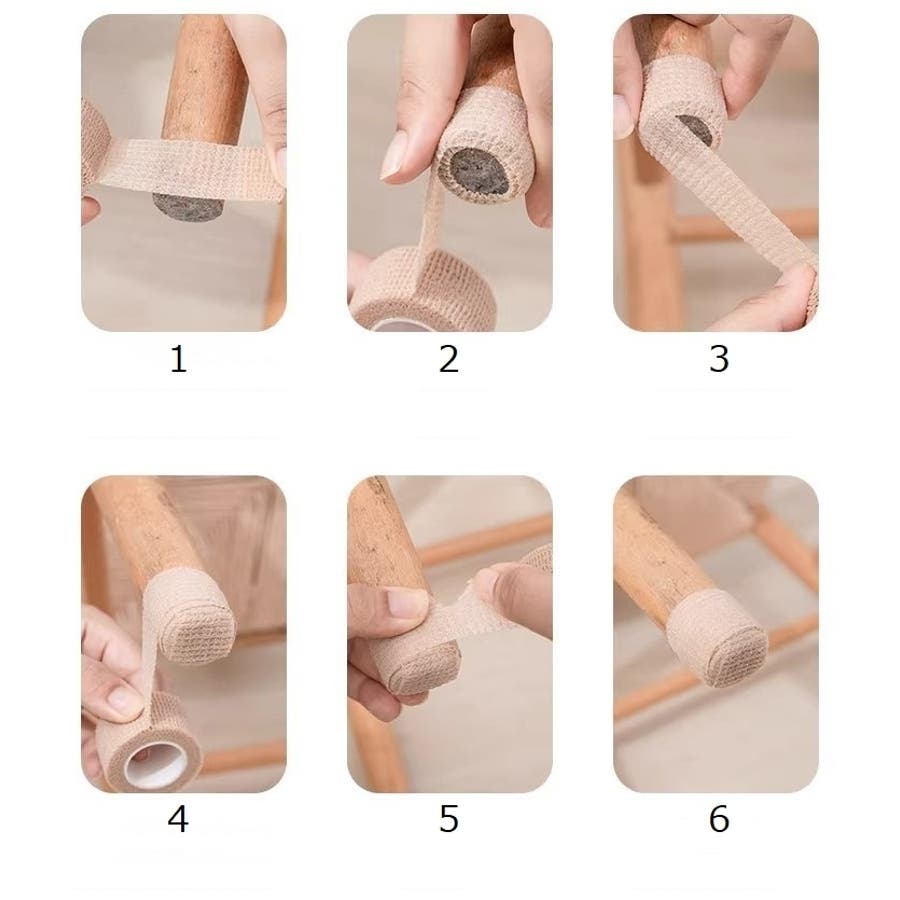 1

2

3

4

5

6