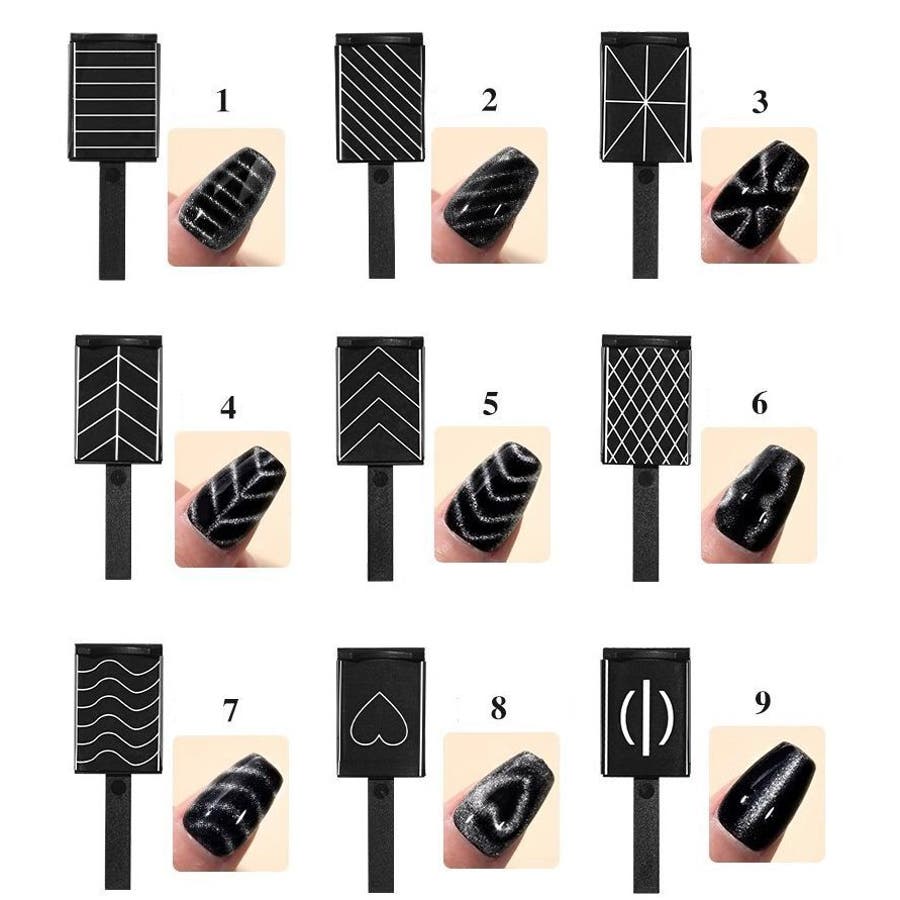 1

2

3

4

5

6

7

8

9