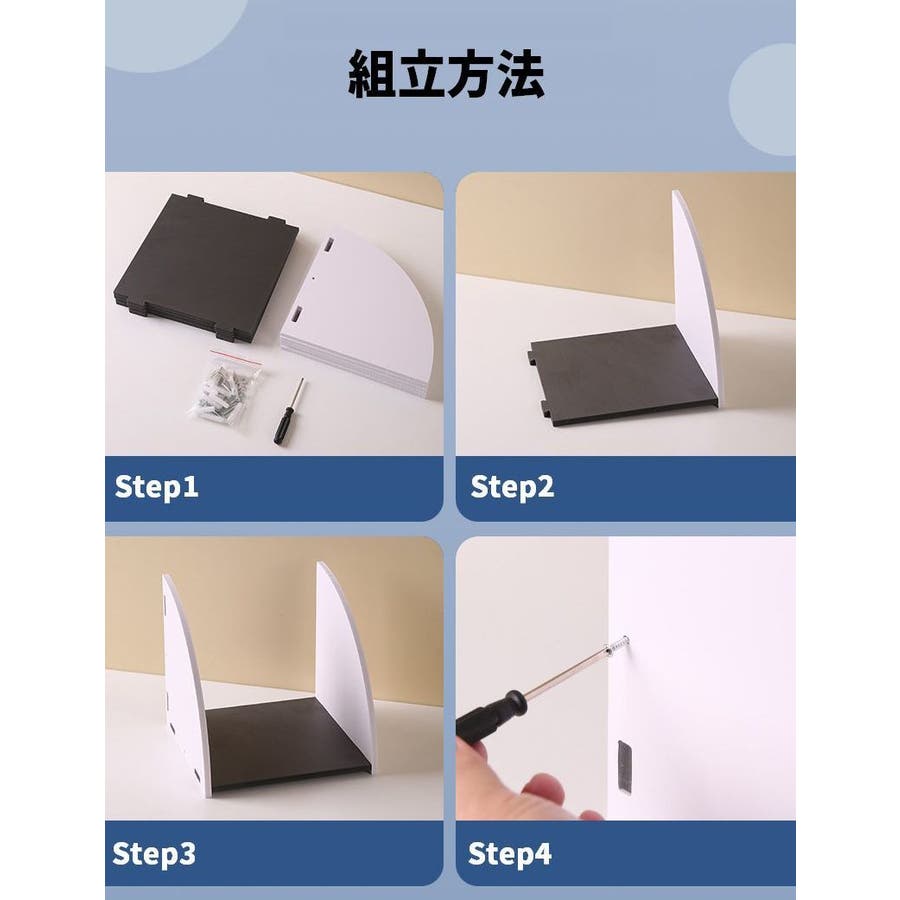 組立方法

Step1

Step2

Step3

Step4