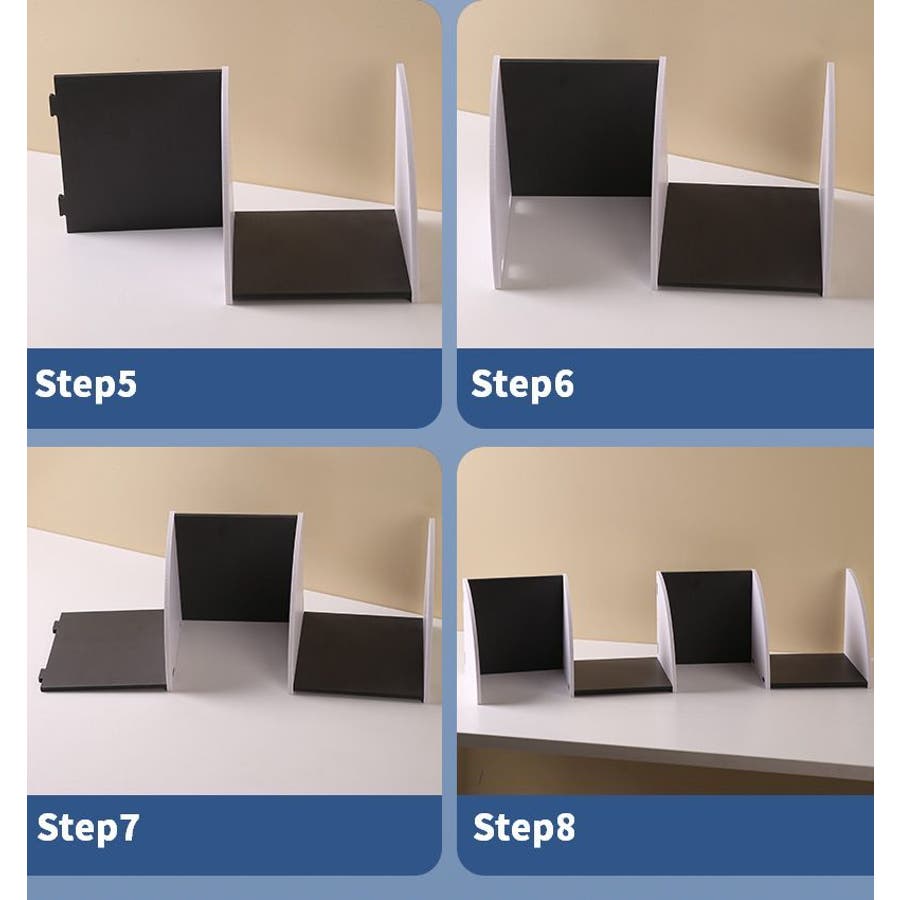 Step5

Step6

Step7

Step8