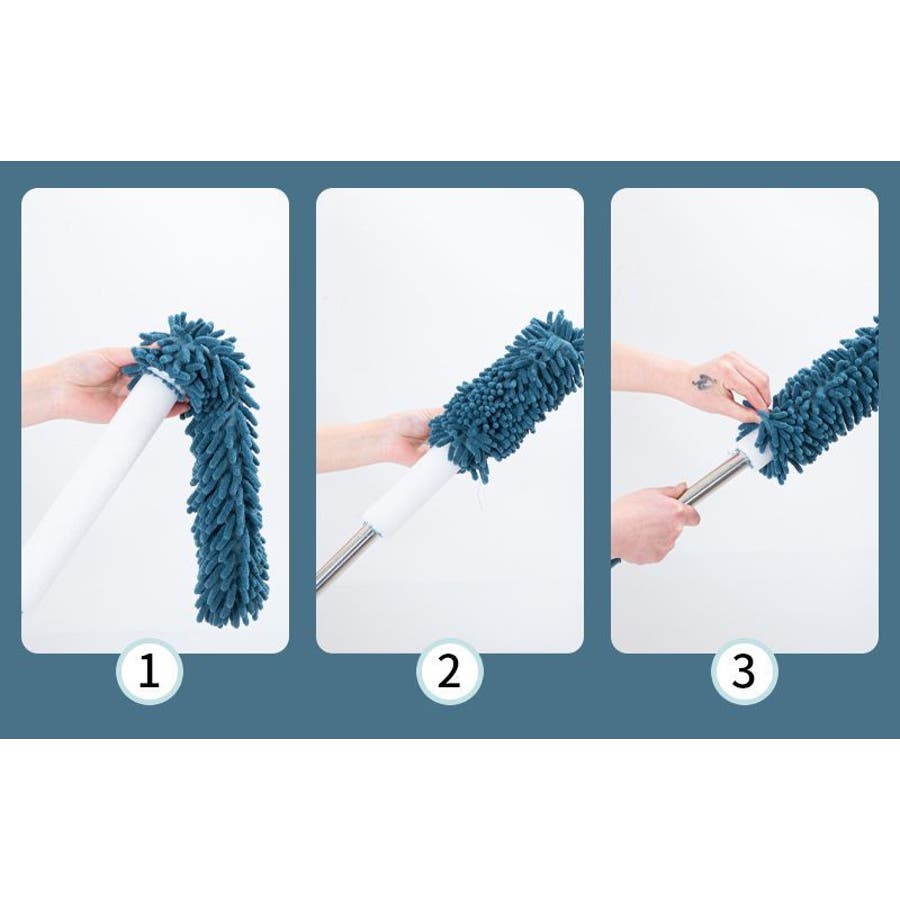 1

2

3